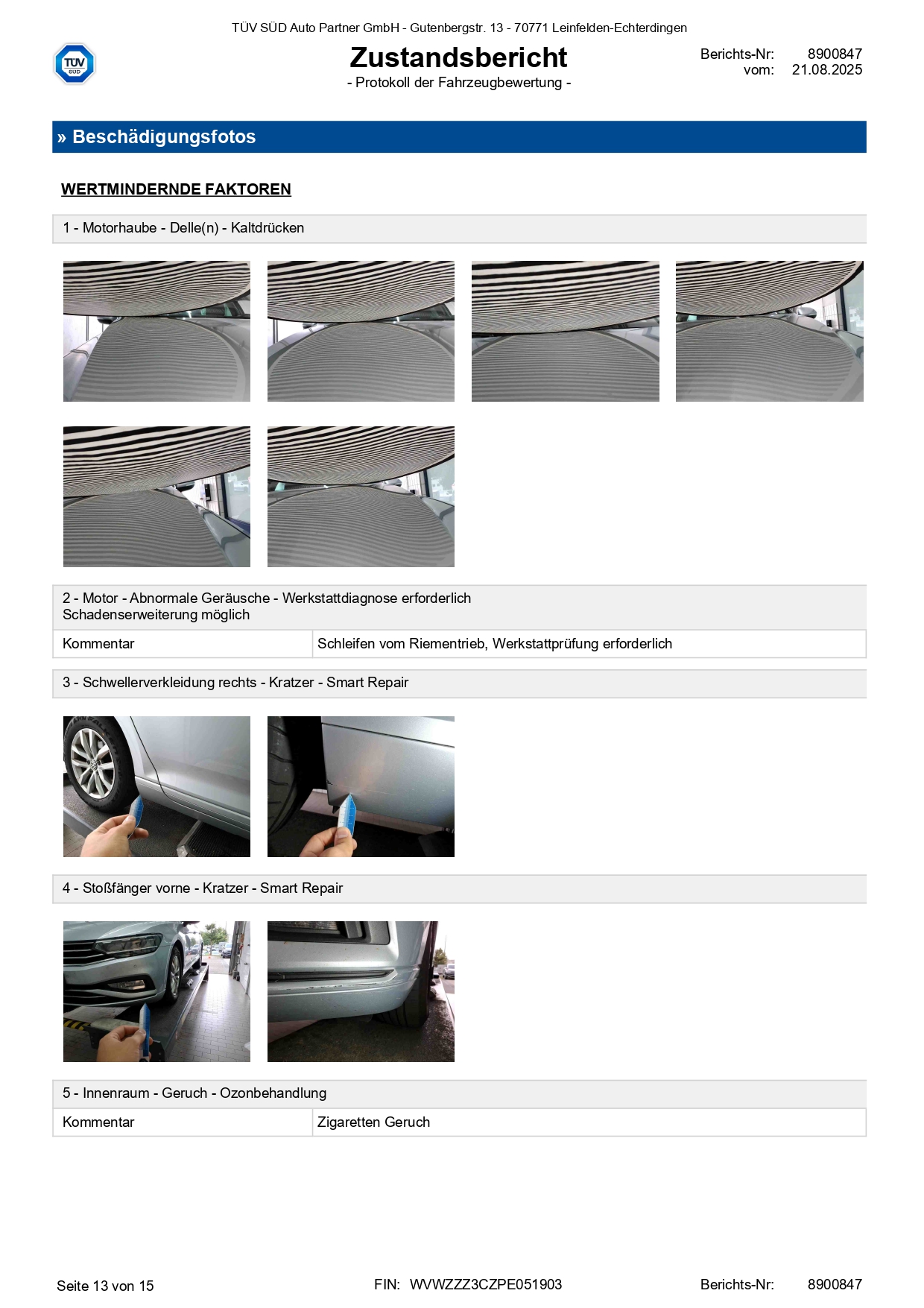 TÜV SÜD Auto Partner GmbH - Gutenbergstr. 13 - 70771 Leinfelden-Echterdingen

TÜV SÜD

Zustandsbericht
- Protokoll der Fahrzeugbewertung -

Berichts-Nr: 8900847
vom: 21.08.2025

» Beschädigungsfotos

WERTMINDERNDE FAKTOREN

1 - Motorhaube - Delle(n) - Kaltdrücken

2 - Motor - Abnormale Geräusche - Werkstattdiagnose erforderlich
Schadenserweiterung möglich

| Kommentar | Schleifen vom Riementrieb, Werkstattprüfung erforderlich |
|---|---|

3 - Schwellerverkleidung rechts - Kratzer - Smart Repair

4 - Stoßfänger vorne - Kratzer - Smart Repair

5 - Innenraum - Geruch - Ozonbehandlung

| Kommentar | Zigaretten Geruch |
|---|---|

Seite 13 von 15 FIN: WVWZZZ3CZPE051903 Berichts-Nr: 8900847