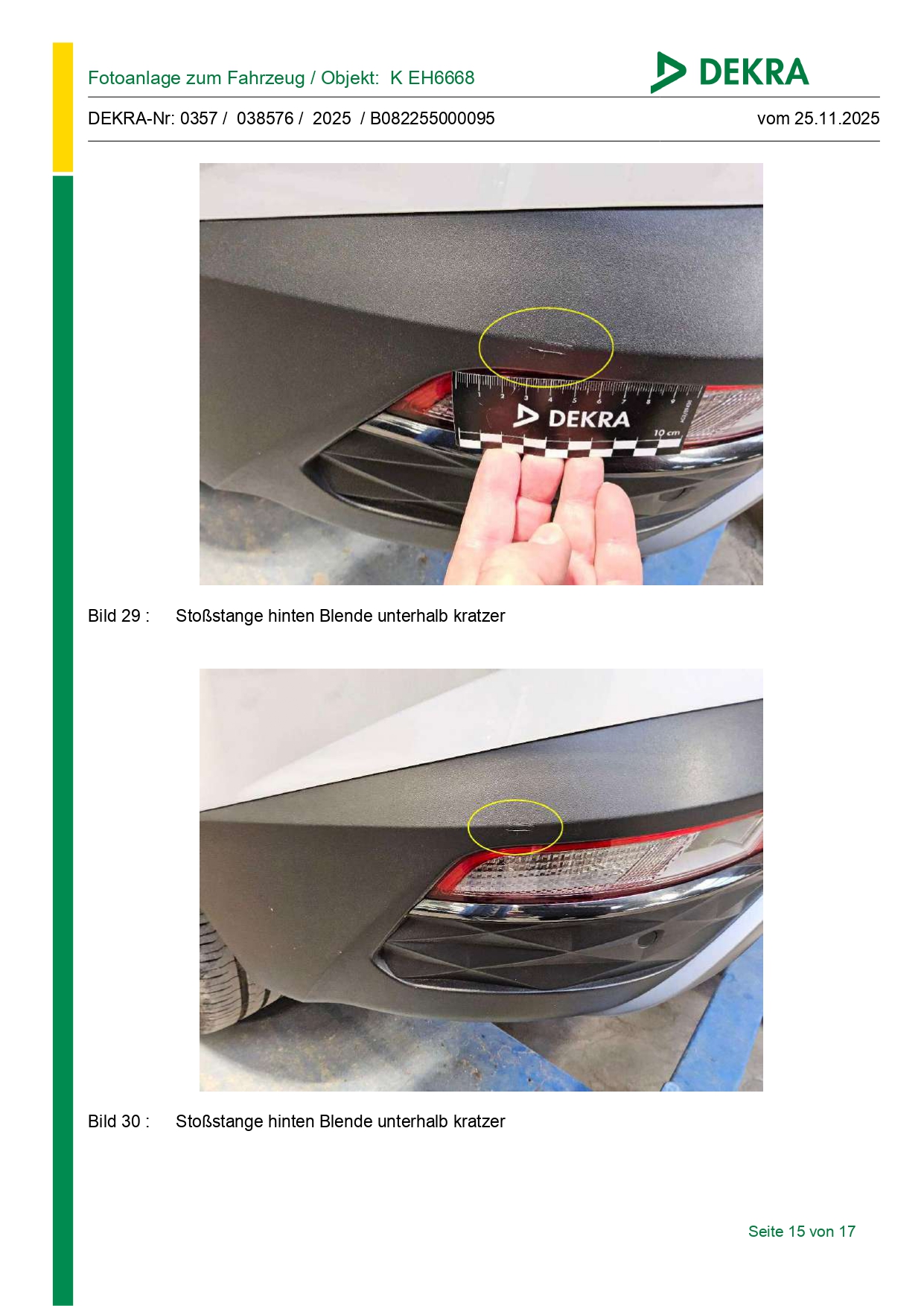 Fotoanlage zum Fahrzeug / Objekt: K EH6668

DEKRA

DEKRA-Nr: 0357 / 038576 / 2025 / B082255000095

vom 25.11.2025

1 2 3 4 5 6 7 8 9
DEKRA
10 cm

Bild 29 : Stoßstange hinten Blende unterhalb kratzer

Bild 30 : Stoßstange hinten Blende unterhalb kratzer

Seite 15 von 17