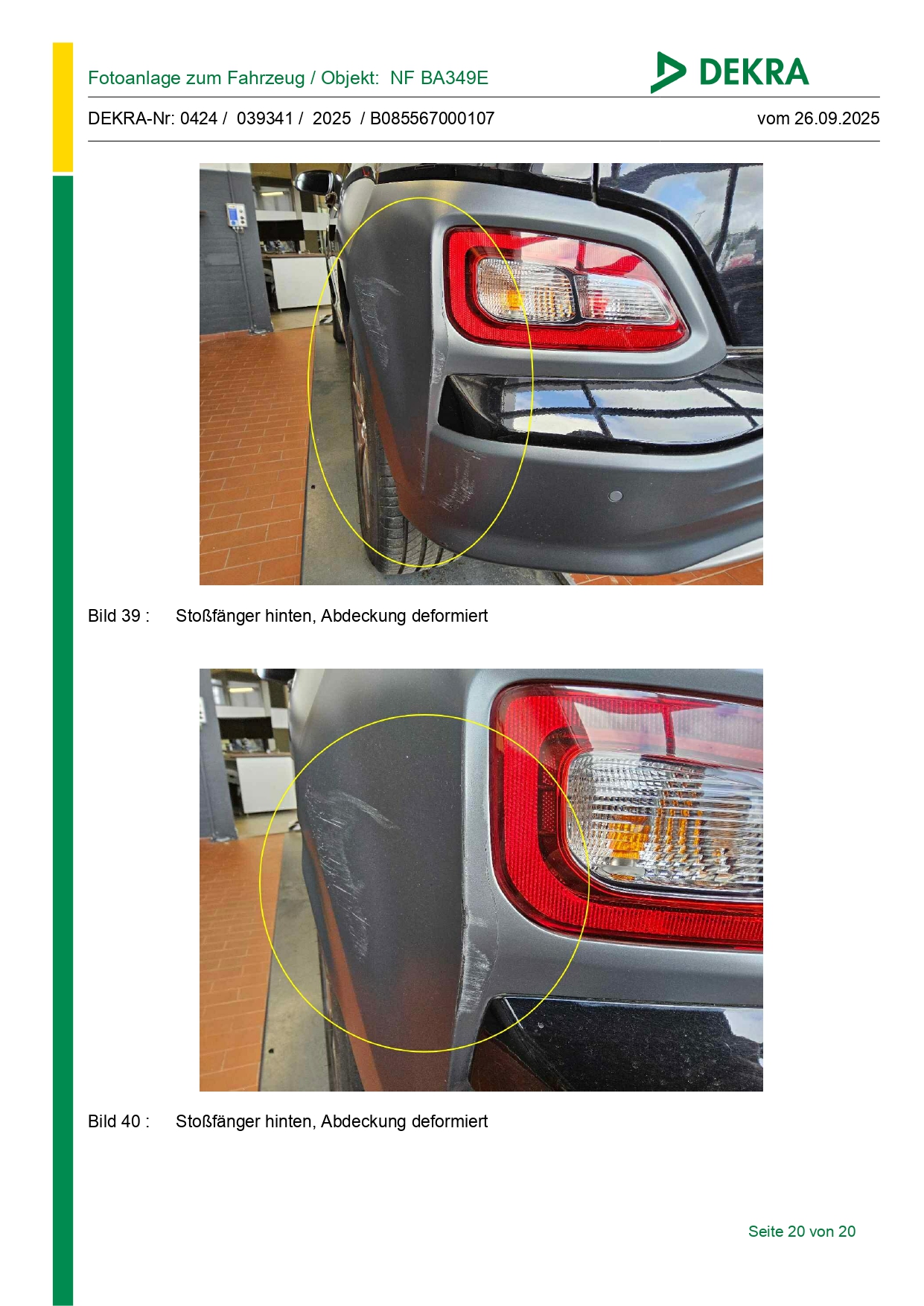 Fotoanlage zum Fahrzeug / Objekt: NF BA349E

DEKRA

DEKRA-Nr: 0424 / 039341 / 2025 / B085567000107

vom 26.09.2025

Bild 39 : Stoßfänger hinten, Abdeckung deformiert

Bild 40 : Stoßfänger hinten, Abdeckung deformiert

Seite 20 von 20