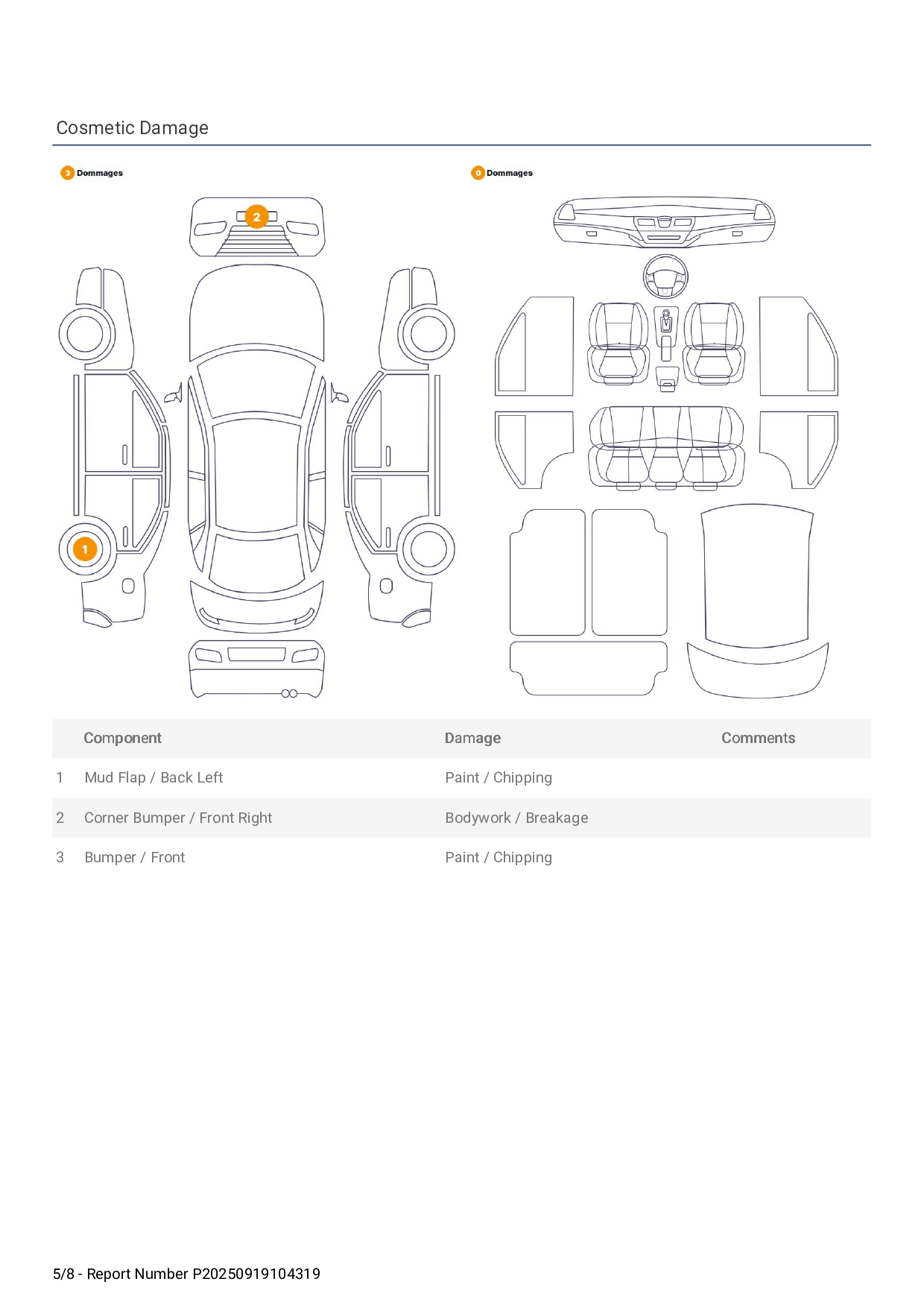 Cosmetic Damage

3 Dommages

2

1

0 Dommages

|  | Component | Damage | Comments |
|---|---|---|---|
| 1 | Mud Flap / Back Left | Paint / Chipping |  |
| 2 | Corner Bumper / Front Right | Bodywork / Breakage |  |
| 3 | Bumper / Front | Paint / Chipping |  |

5/8 - Report Number P20250919104319