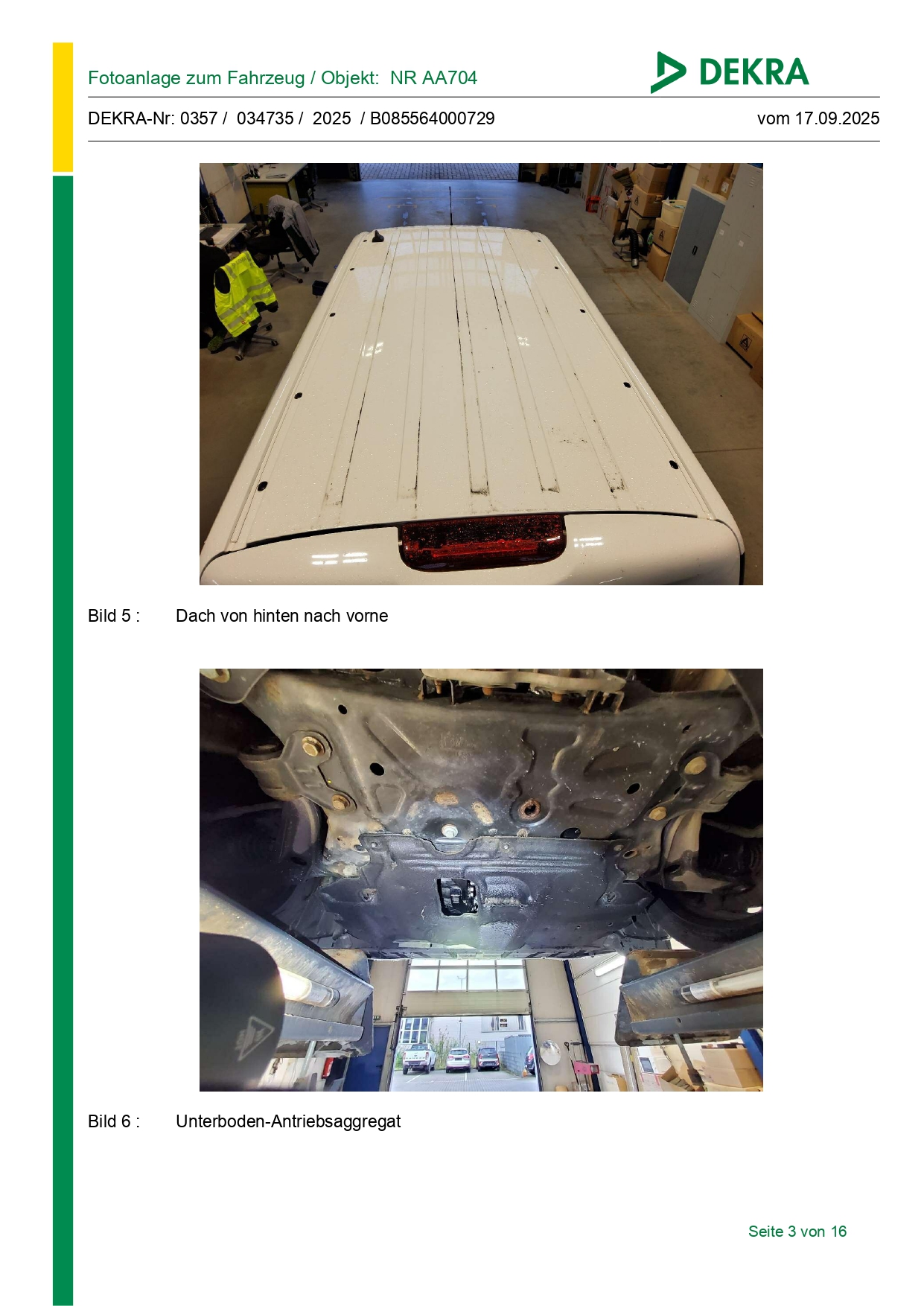 Fotoanlage zum Fahrzeug / Objekt: NR AA704

DEKRA

DEKRA-Nr: 0357 / 034735 / 2025 / B085564000729

vom 17.09.2025

Bild 5 : Dach von hinten nach vorne

Bild 6 : Unterboden-Antriebsaggregat

Seite 3 von 16