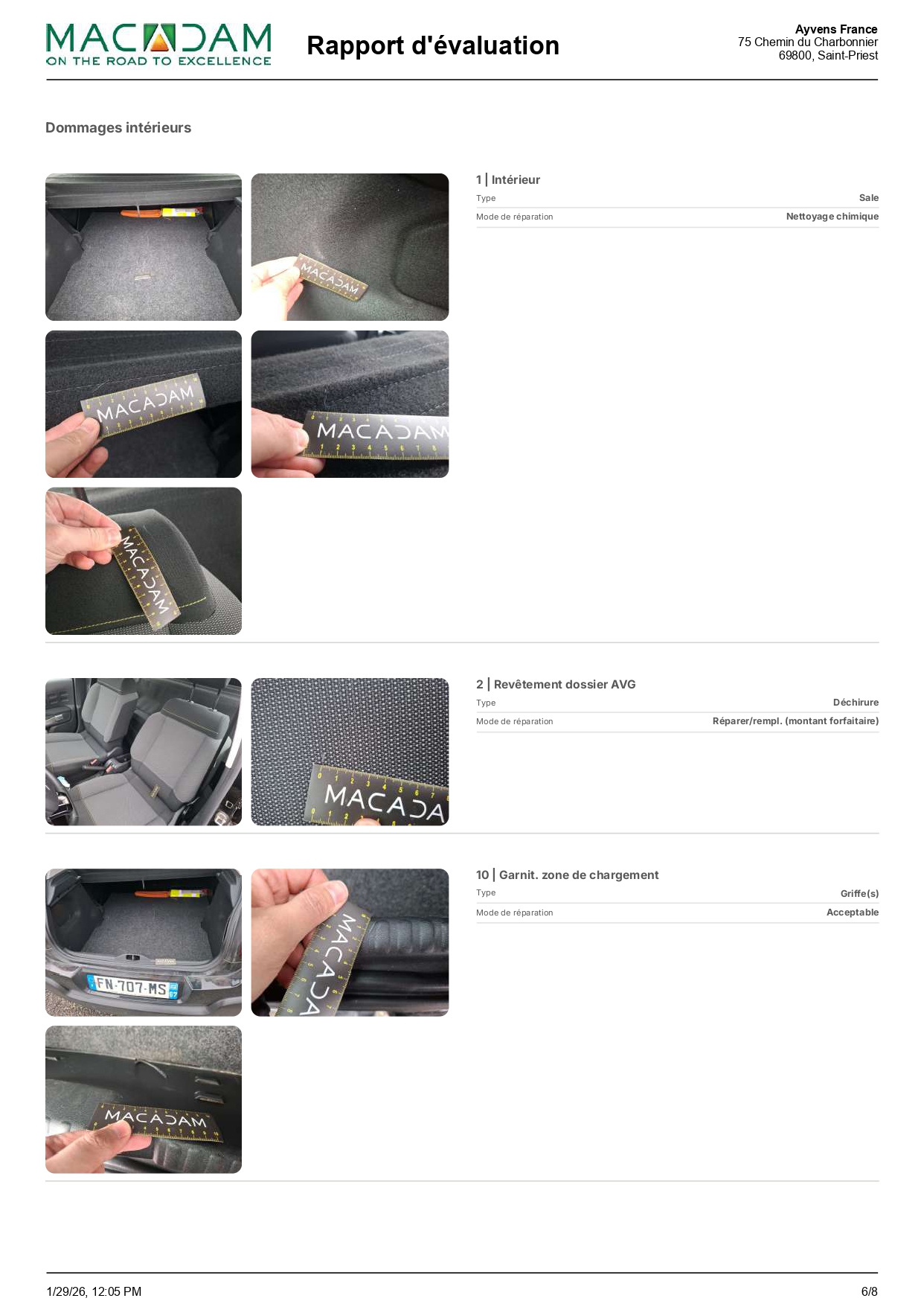 MACADAM
ON THE ROAD TO EXCELLENCE

Rapport d'évaluation

Ayvens France
75 Chemin du Charbonnier
69800, Saint-Priest

Dommages intérieurs

MACADAM

MACADAM

MACADAM

MACADAM

1 | Intérieur

| Type | Sale |
|---|---|
| Mode de réparation | Nettoyage chimique |

MACADA

2 | Revêtement dossier AVG

| Type | Déchirure |
|---|---|
| Mode de réparation | Réparer/rempl. (montant forfaitaire) |

FN-707-MS

MACADA

MACADAM

10 | Garnit. zone de chargement

| Type | Griffe(s) |
|---|---|
| Mode de réparation | Acceptable |

1/29/26, 12:05 PM

6/8