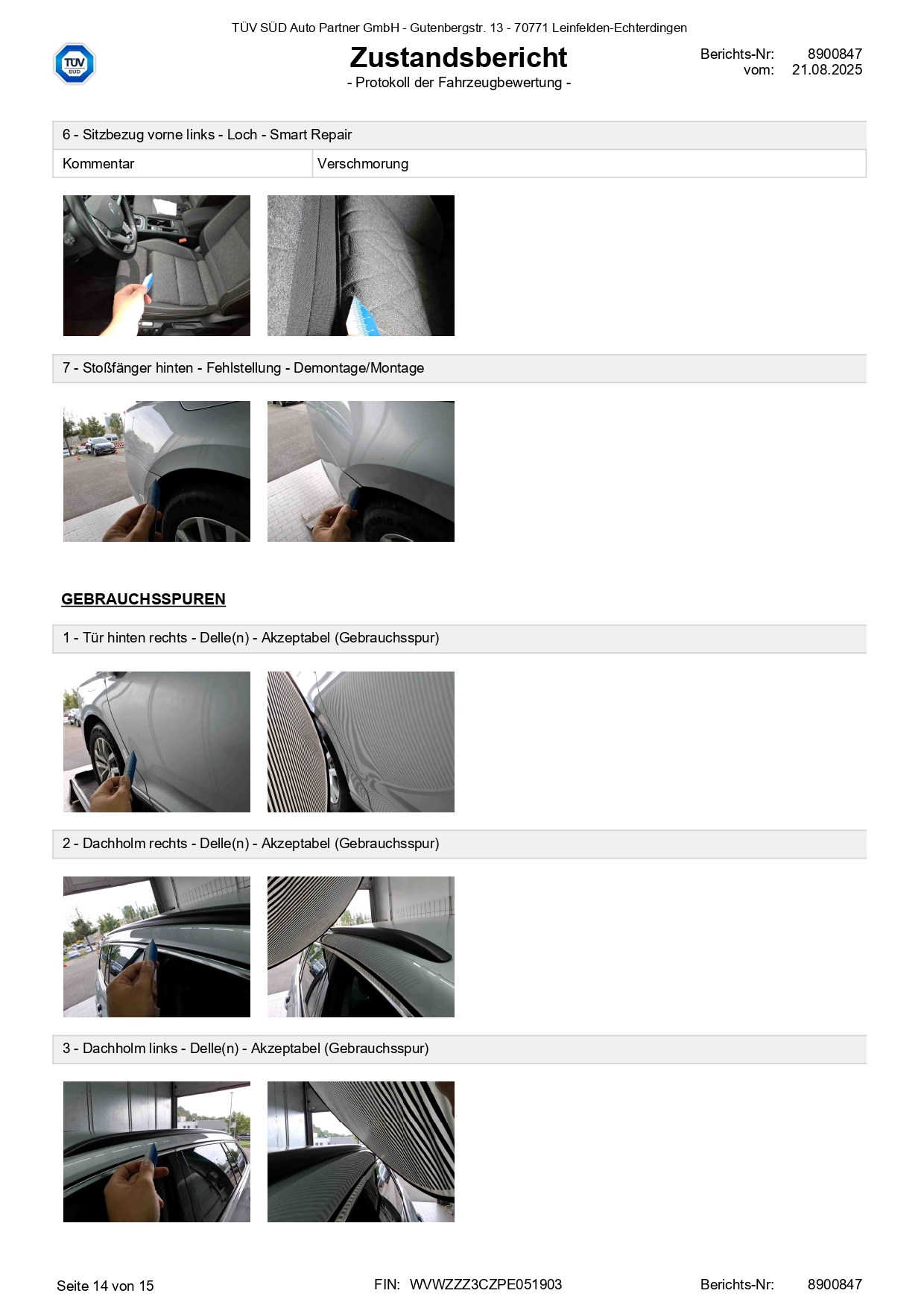 TÜV SÜD Auto Partner GmbH - Gutenbergstr. 13 - 70771 Leinfelden-Echterdingen

TÜV SÜD

Zustandsbericht
- Protokoll der Fahrzeugbewertung -

Berichts-Nr: 8900847
vom: 21.08.2025

6 - Sitzbezug vorne links - Loch - Smart Repair

| Kommentar | Verschmorung |
|---|---|

7 - Stoßfänger hinten - Fehlstellung - Demontage/Montage

GEBRAUCHSSPUREN

1 - Tür hinten rechts - Delle(n) - Akzeptabel (Gebrauchsspur)

2 - Dachholm rechts - Delle(n) - Akzeptabel (Gebrauchsspur)

3 - Dachholm links - Delle(n) - Akzeptabel (Gebrauchsspur)

Seite 14 von 15 FIN: WVWZZZ3CZPE051903 Berichts-Nr: 8900847