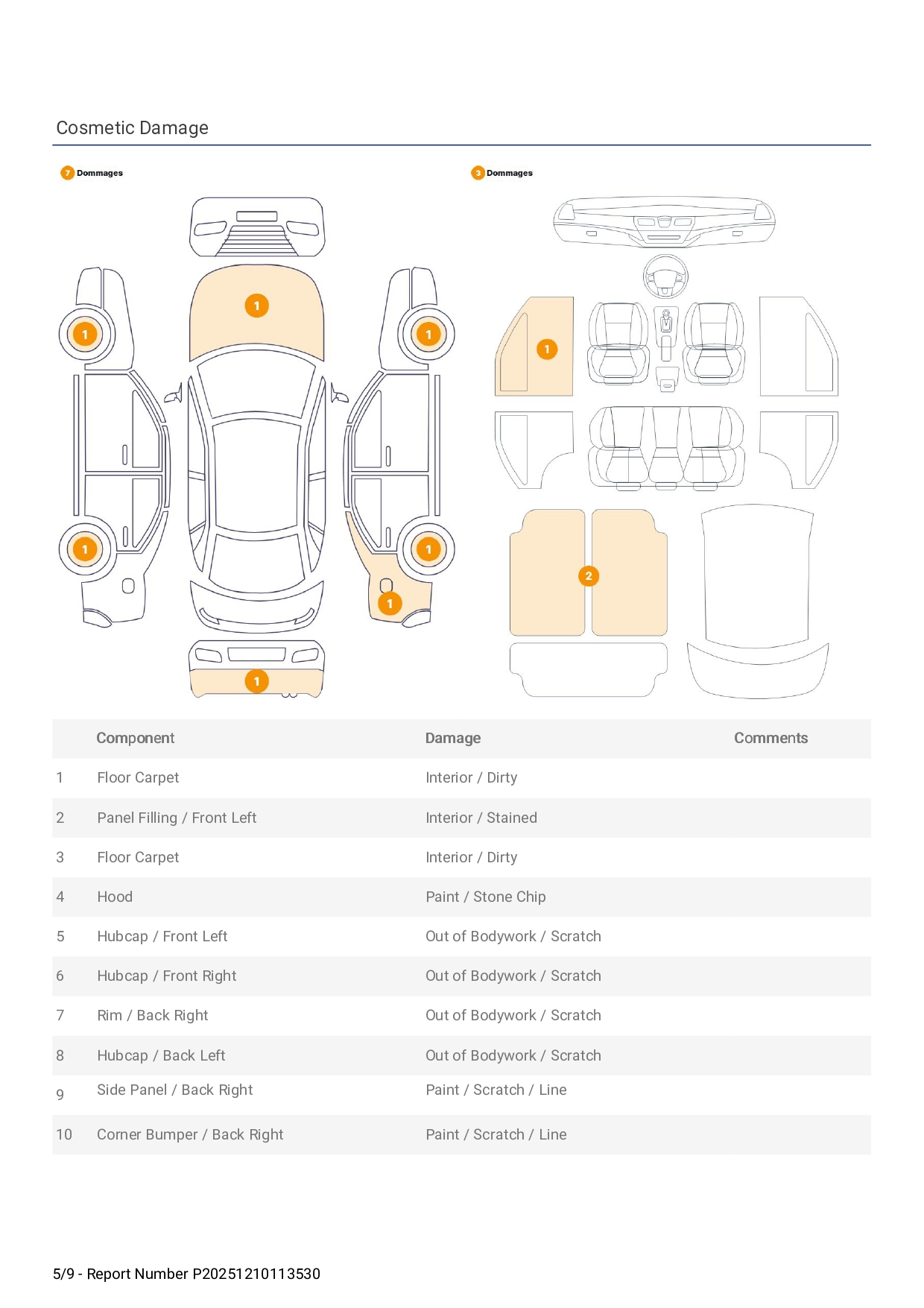 Cosmetic Damage

7 Dommages

1 1 1 1 1 1 1

3 Dommages

1 2

| | Component | Damage | Comments |
|---|---|---|---|
| 1 | Floor Carpet | Interior / Dirty | |
| 2 | Panel Filling / Front Left | Interior / Stained | |
| 3 | Floor Carpet | Interior / Dirty | |
| 4 | Hood | Paint / Stone Chip | |
| 5 | Hubcap / Front Left | Out of Bodywork / Scratch | |
| 6 | Hubcap / Front Right | Out of Bodywork / Scratch | |
| 7 | Rim / Back Right | Out of Bodywork / Scratch | |
| 8 | Hubcap / Back Left | Out of Bodywork / Scratch | |
| 9 | Side Panel / Back Right | Paint / Scratch / Line | |
| 10 | Corner Bumper / Back Right | Paint / Scratch / Line | |

5/9 - Report Number P20251210113530