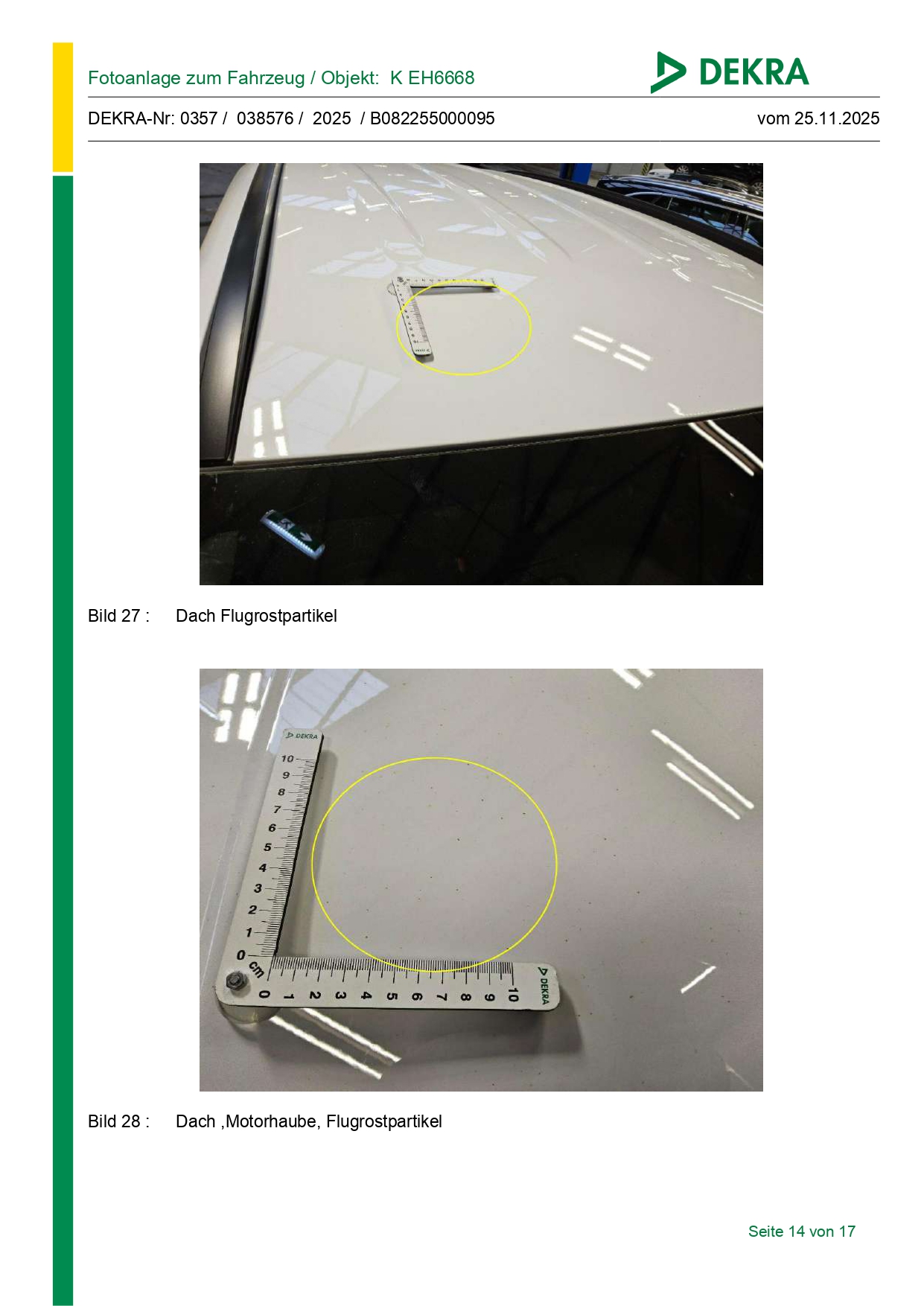 Fotoanlage zum Fahrzeug / Objekt: K EH6668

DEKRA

DEKRA-Nr: 0357 / 038576 / 2025 / B082255000095

vom 25.11.2025

Bild 27 : Dach Flugrostpartikel

DEKRA
10
9
8
7
6
5
4
3
2
1
0
cm
0 1 2 3 4 5 6 7 8 9 10
DEKRA

Bild 28 : Dach ,Motorhaube, Flugrostpartikel

Seite 14 von 17