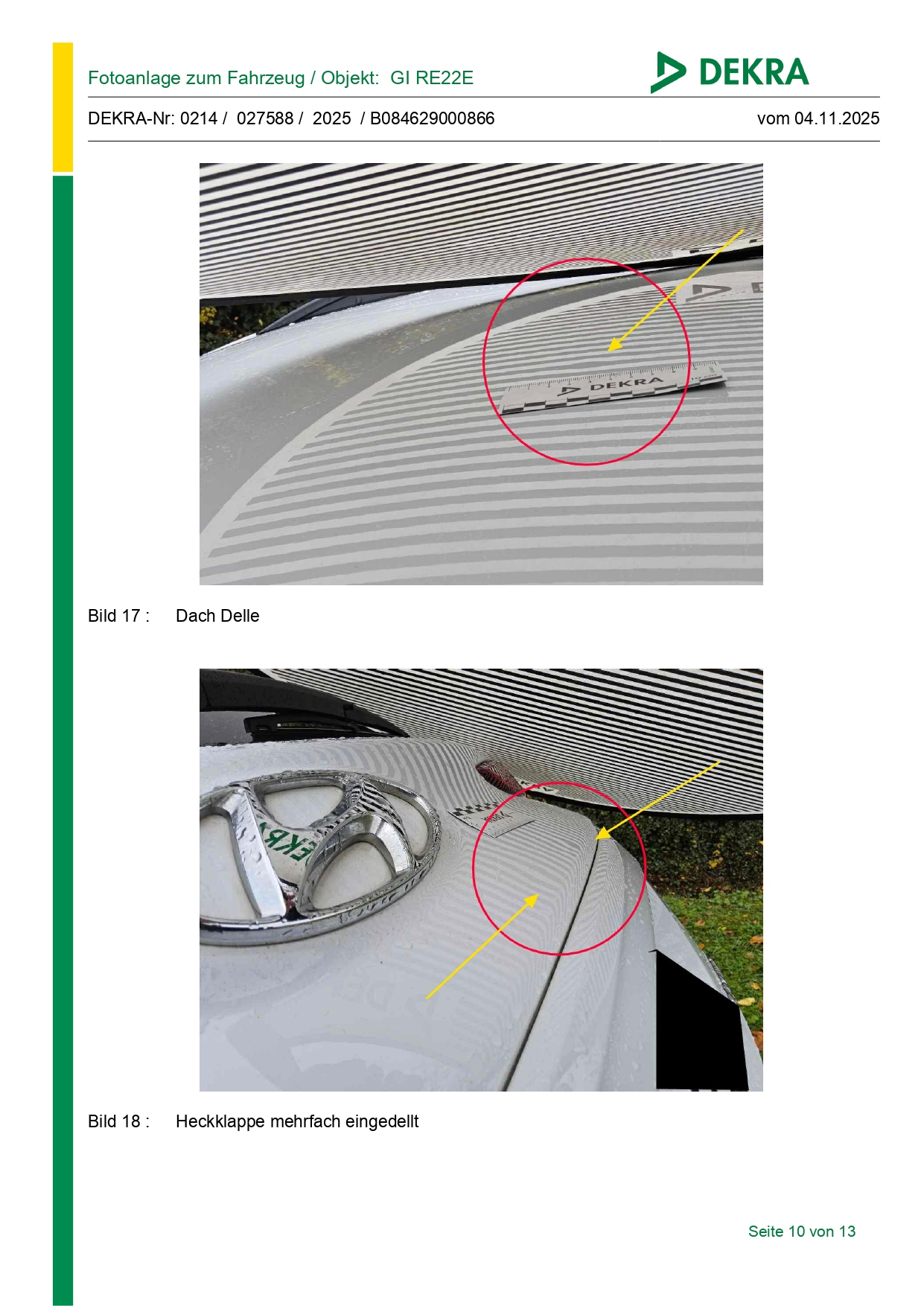 Fotoanlage zum Fahrzeug / Objekt: GI RE22E

DEKRA

DEKRA-Nr: 0214 / 027588 / 2025 / B084629000866

vom 04.11.2025

DEKRA

Bild 17 : Dach Delle

Bild 18 : Heckklappe mehrfach eingedellt

Seite 10 von 13