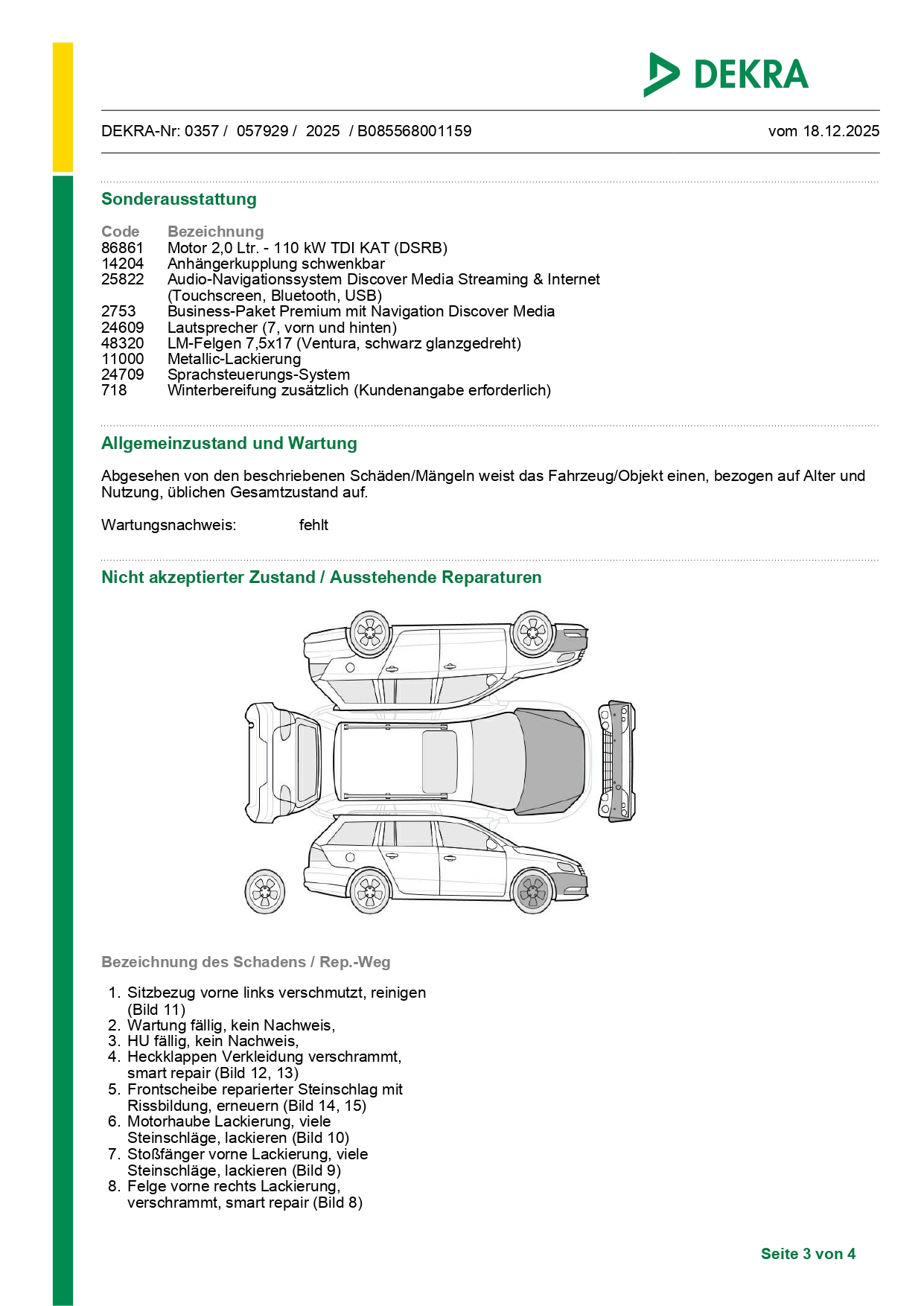 DEKRA

DEKRA-Nr: 0357 / 057929 / 2025 / B085568001159

vom 18.12.2025

Sonderausstattung

| Code | Bezeichnung |
|---|---|
| 86861 | Motor 2,0 Ltr. - 110 kW TDI KAT (DSRB) |
| 14204 | Anhängerkupplung schwenkbar |
| 25822 | Audio-Navigationssystem Discover Media Streaming & Internet (Touchscreen, Bluetooth, USB) |
| 2753 | Business-Paket Premium mit Navigation Discover Media |
| 24609 | Lautsprecher (7, vorn und hinten) |
| 48320 | LM-Felgen 7,5x17 (Ventura, schwarz glanzgedreht) |
| 11000 | Metallic-Lackierung |
| 24709 | Sprachsteuerungs-System |
| 718 | Winterbereifung zusätzlich (Kundenangabe erforderlich) |

Allgemeinzustand und Wartung

Abgesehen von den beschriebenen Schäden/Mängeln weist das Fahrzeug/Objekt einen, bezogen auf Alter und Nutzung, üblichen Gesamtzustand auf.

Wartungsnachweis: fehlt

Nicht akzeptierter Zustand / Ausstehende Reparaturen

Bezeichnung des Schadens / Rep.-Weg

1. Sitzbezug vorne links verschmutzt, reinigen (Bild 11)
2. Wartung fällig, kein Nachweis,
3. HU fällig, kein Nachweis,
4. Heckklappen Verkleidung verschrammt, smart repair (Bild 12, 13)
5. Frontscheibe reparierter Steinschlag mit Rissbildung, erneuern (Bild 14, 15)
6. Motorhaube Lackierung, viele Steinschläge, lackieren (Bild 10)
7. Stoßfänger vorne Lackierung, viele Steinschläge, lackieren (Bild 9)
8. Felge vorne rechts Lackierung, verschrammt, smart repair (Bild 8)

Seite 3 von 4