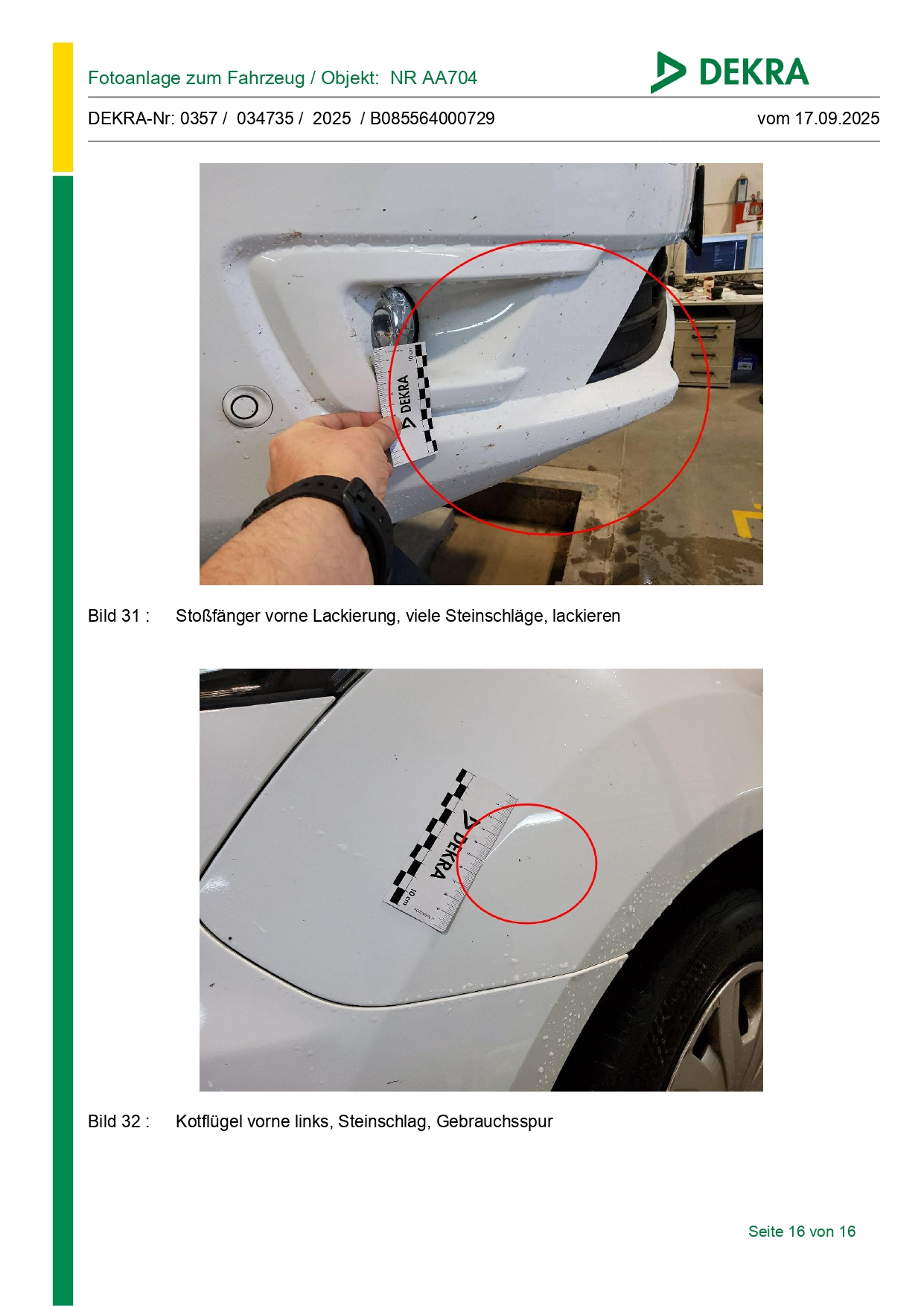 Fotoanlage zum Fahrzeug / Objekt: NR AA704

DEKRA

DEKRA-Nr: 0357 / 034735 / 2025 / B085564000729

vom 17.09.2025

DEKRA

10 cm

Bild 31 : Stoßfänger vorne Lackierung, viele Steinschläge, lackieren

DEKRA

10 cm

Bild 32 : Kotflügel vorne links, Steinschlag, Gebrauchsspur

Seite 16 von 16