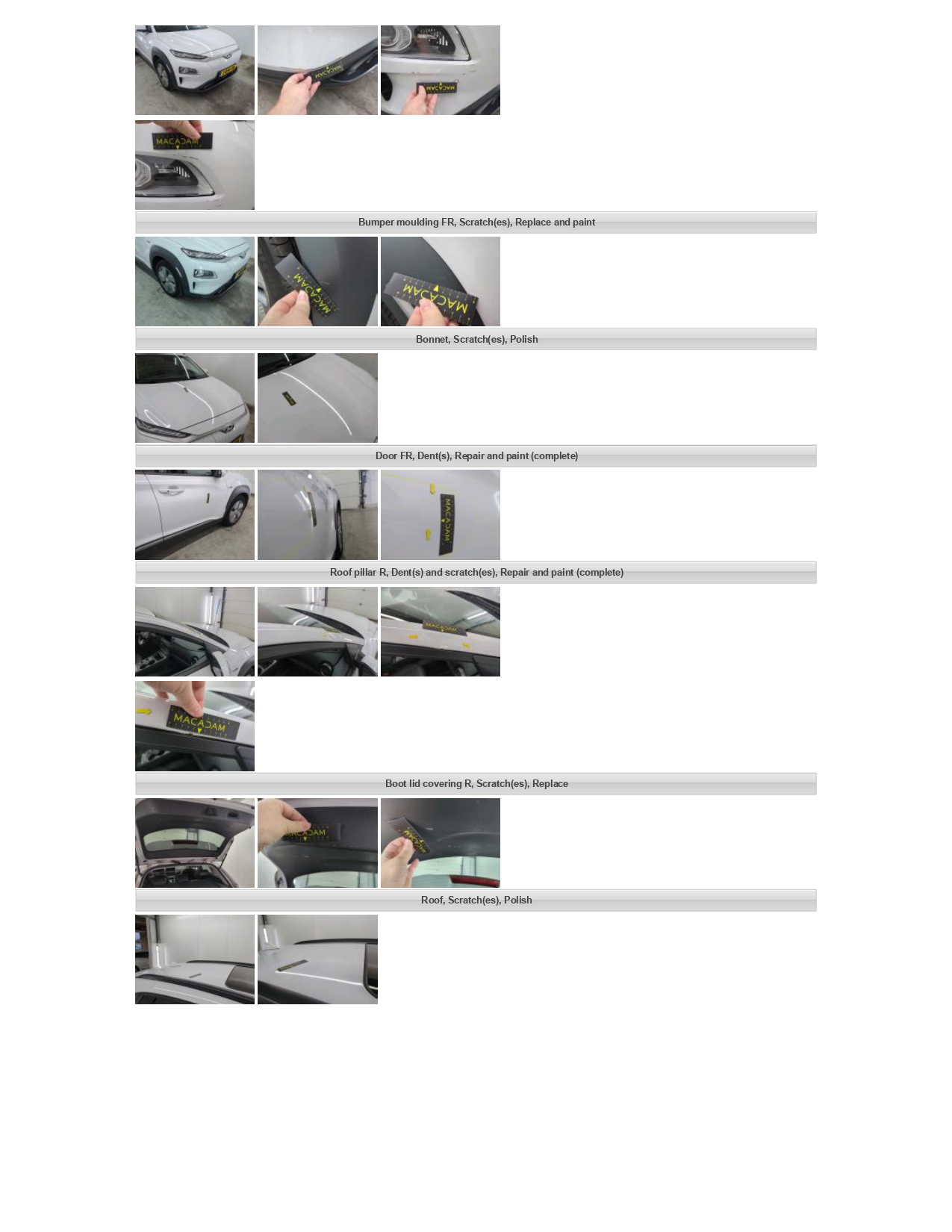 MACADAM

MACADAM

MACADAM

Bumper moulding FR, Scratch(es), Replace and paint

MACADAM

MACADAM

Bonnet, Scratch(es), Polish

Door FR, Dent(s), Repair and paint (complete)

MACADAM

Roof pillar R, Dent(s) and scratch(es), Repair and paint (complete)

MACADAM

MACADAM

Boot lid covering R, Scratch(es), Replace

MACADAM

MACADAM

Roof, Scratch(es), Polish