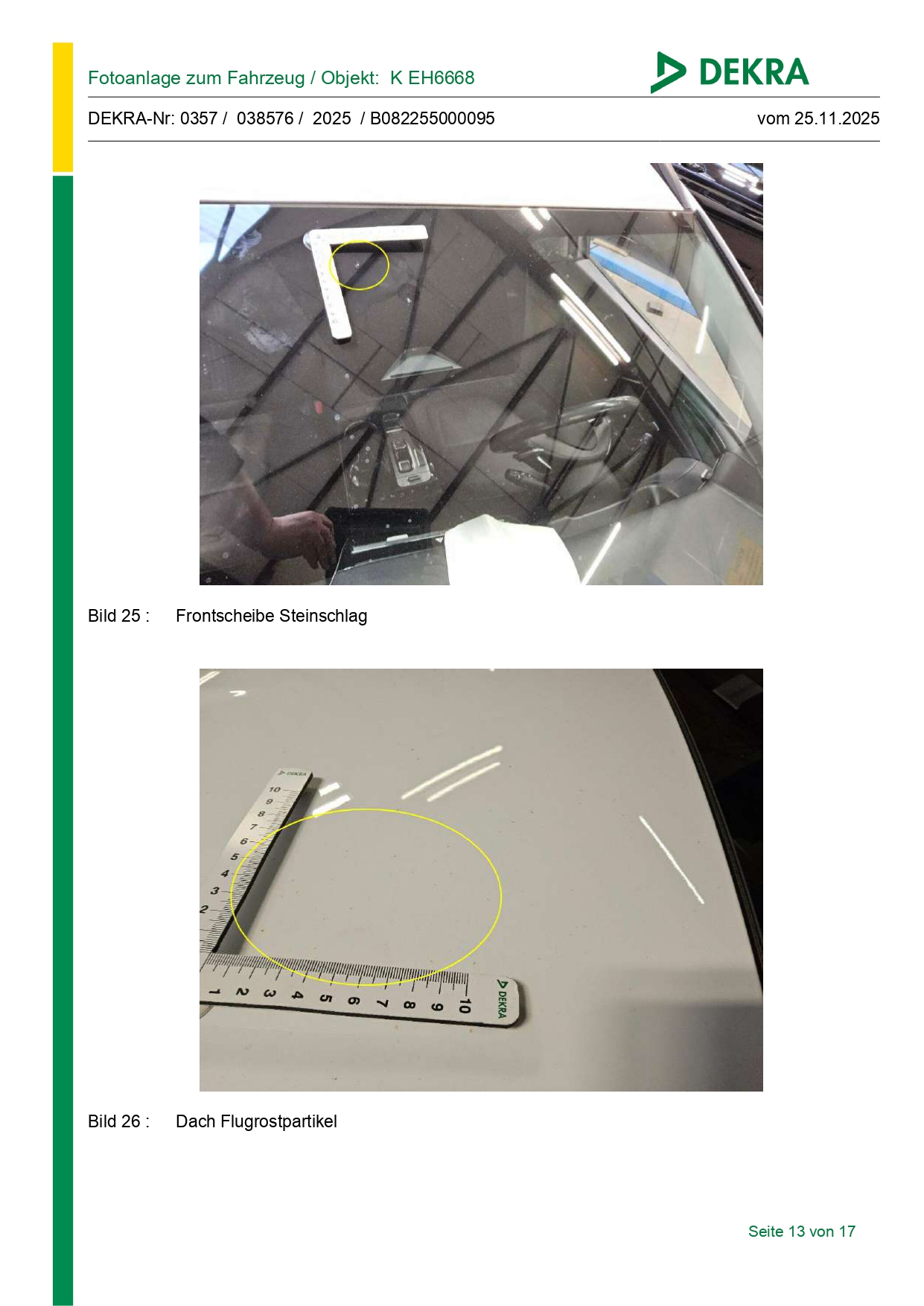 Fotoanlage zum Fahrzeug / Objekt: K EH6668

DEKRA

DEKRA-Nr: 0357 / 038576 / 2025 / B082255000095

vom 25.11.2025

Bild 25 : Frontscheibe Steinschlag

DEKRA
10
9
8
7
6
5
4
3
2
1 2 3 4 5 6 7 8 9 10
DEKRA

Bild 26 : Dach Flugrostpartikel

Seite 13 von 17