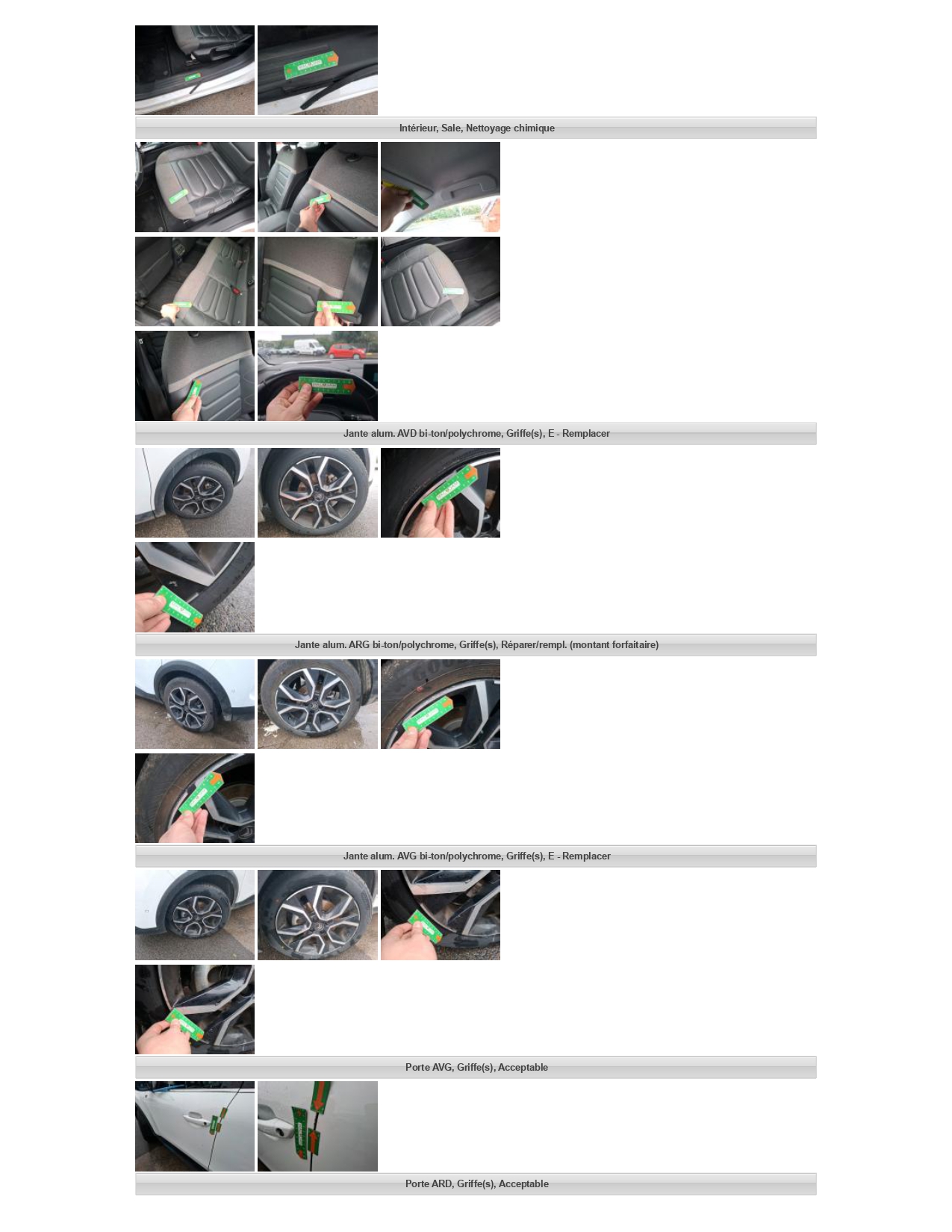 Intérieur, Sale, Nettoyage chimique

Jante alum. AVD bi-ton/polychrome, Griffe(s), E - Remplacer

Jante alum. ARG bi-ton/polychrome, Griffe(s), Réparer/rempl. (montant forfaitaire)

Jante alum. AVG bi-ton/polychrome, Griffe(s), E - Remplacer

Porte AVG, Griffe(s), Acceptable

Porte ARD, Griffe(s), Acceptable