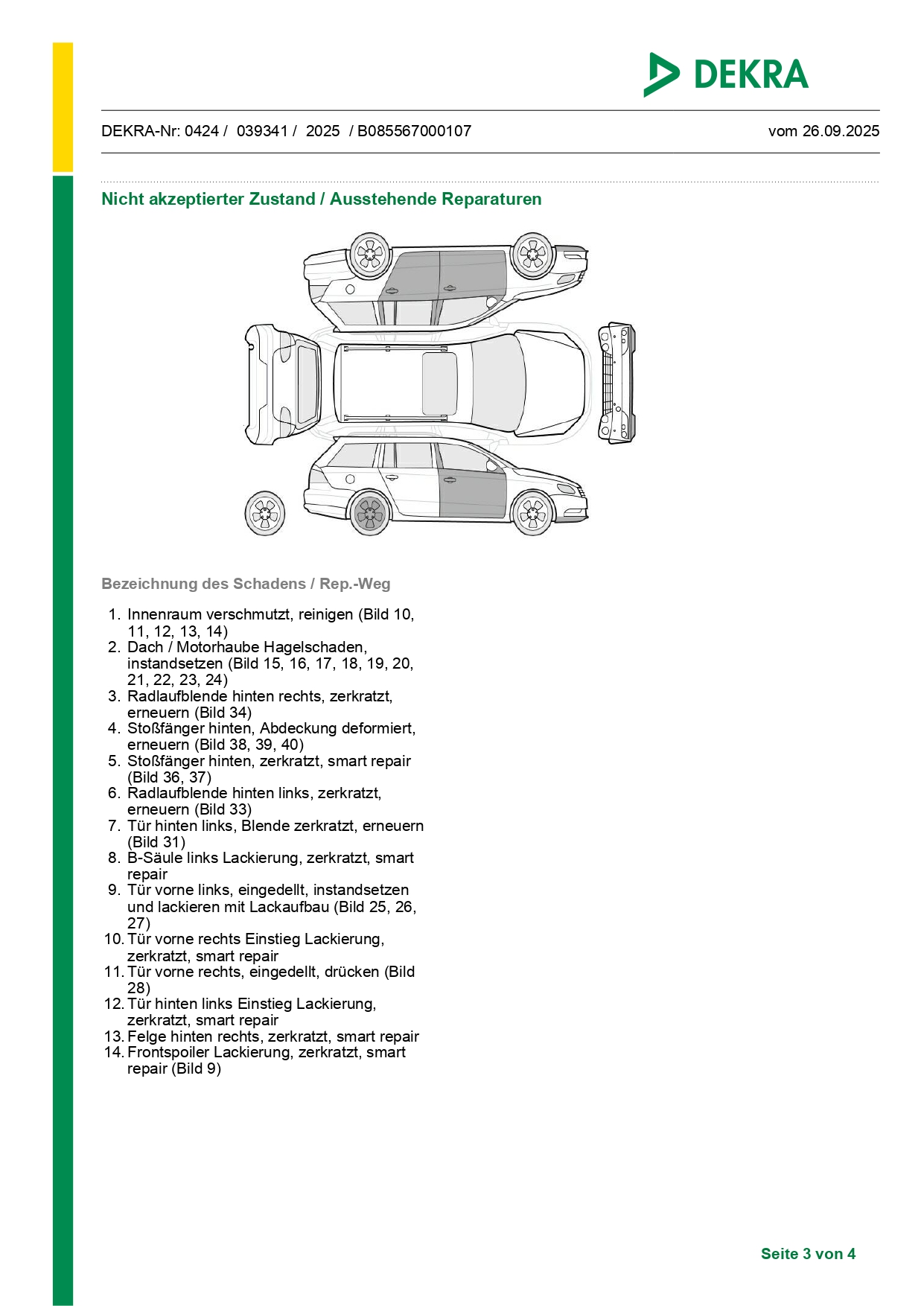 DEKRA

DEKRA-Nr: 0424 / 039341 / 2025 / B085567000107

vom 26.09.2025

Nicht akzeptierter Zustand / Ausstehende Reparaturen

Bezeichnung des Schadens / Rep.-Weg

1. Innenraum verschmutzt, reinigen (Bild 10, 11, 12, 13, 14)
2. Dach / Motorhaube Hagelschaden, instandsetzen (Bild 15, 16, 17, 18, 19, 20, 21, 22, 23, 24)
3. Radlaufblende hinten rechts, zerkratzt, erneuern (Bild 34)
4. Stoßfänger hinten, Abdeckung deformiert, erneuern (Bild 38, 39, 40)
5. Stoßfänger hinten, zerkratzt, smart repair (Bild 36, 37)
6. Radlaufblende hinten links, zerkratzt, erneuern (Bild 33)
7. Tür hinten links, Blende zerkratzt, erneuern (Bild 31)
8. B-Säule links Lackierung, zerkratzt, smart repair
9. Tür vorne links, eingedellt, instandsetzen und lackieren mit Lackaufbau (Bild 25, 26, 27)
10. Tür vorne rechts Einstieg Lackierung, zerkratzt, smart repair
11. Tür vorne rechts, eingedellt, drücken (Bild 28)
12. Tür hinten links Einstieg Lackierung, zerkratzt, smart repair
13. Felge hinten rechts, zerkratzt, smart repair
14. Frontspoiler Lackierung, zerkratzt, smart repair (Bild 9)

Seite 3 von 4