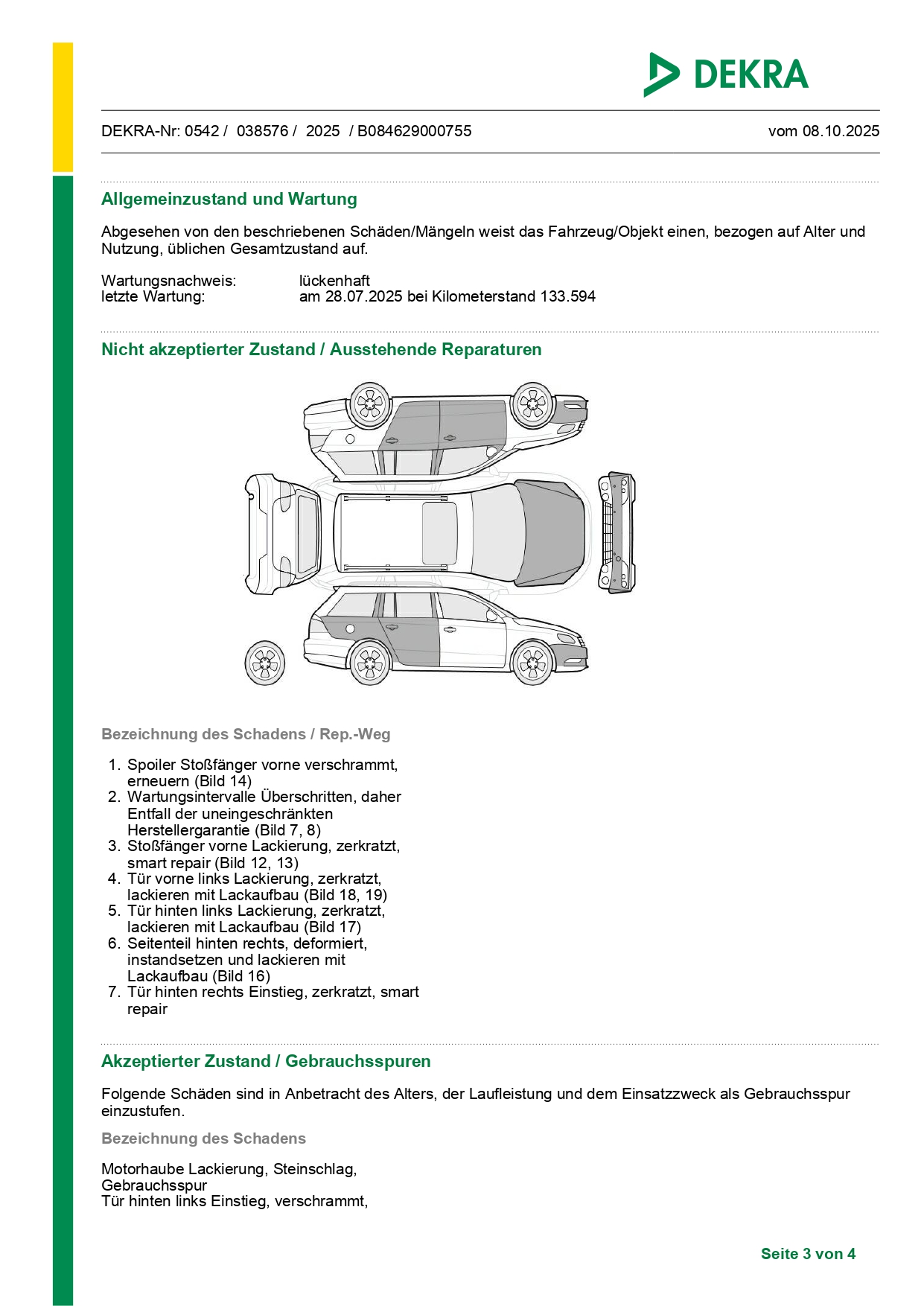 DEKRA

DEKRA-Nr: 0542 / 038576 / 2025 / B084629000755

vom 08.10.2025

Allgemeinzustand und Wartung

Abgesehen von den beschriebenen Schäden/Mängeln weist das Fahrzeug/Objekt einen, bezogen auf Alter und Nutzung, üblichen Gesamtzustand auf.

Wartungsnachweis: lückenhaft
letzte Wartung: am 28.07.2025 bei Kilometerstand 133.594

Nicht akzeptierter Zustand / Ausstehende Reparaturen

Bezeichnung des Schadens / Rep.-Weg

1. Spoiler Stoßfänger vorne verschrammt, erneuern (Bild 14)
2. Wartungsintervalle Überschritten, daher Entfall der uneingeschränkten Herstellergarantie (Bild 7, 8)
3. Stoßfänger vorne Lackierung, zerkratzt, smart repair (Bild 12, 13)
4. Tür vorne links Lackierung, zerkratzt, lackieren mit Lackaufbau (Bild 18, 19)
5. Tür hinten links Lackierung, zerkratzt, lackieren mit Lackaufbau (Bild 17)
6. Seitenteil hinten rechts, deformiert, instandsetzen und lackieren mit Lackaufbau (Bild 16)
7. Tür hinten rechts Einstieg, zerkratzt, smart repair

Akzeptierter Zustand / Gebrauchsspuren

Folgende Schäden sind in Anbetracht des Alters, der Laufleistung und dem Einsatzzweck als Gebrauchsspur einzustufen.

Bezeichnung des Schadens

Motorhaube Lackierung, Steinschlag, Gebrauchsspur
Tür hinten links Einstieg, verschrammt,

Seite 3 von 4