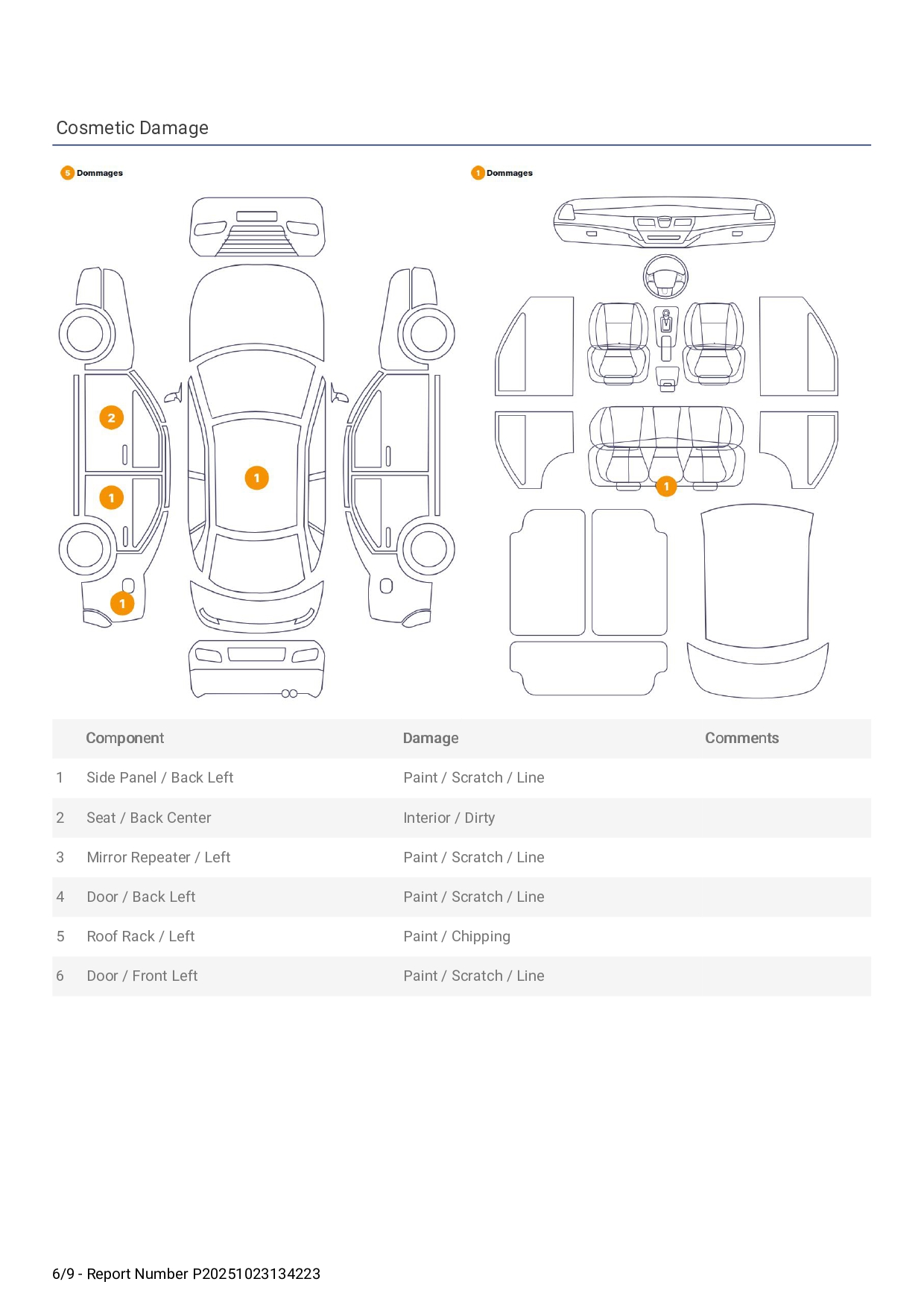 Cosmetic Damage

5 Dommages

2

1

1

1

1 Dommages

1

| | Component | Damage | Comments |
|---|---|---|---|
| 1 | Side Panel / Back Left | Paint / Scratch / Line | |
| 2 | Seat / Back Center | Interior / Dirty | |
| 3 | Mirror Repeater / Left | Paint / Scratch / Line | |
| 4 | Door / Back Left | Paint / Scratch / Line | |
| 5 | Roof Rack / Left | Paint / Chipping | |
| 6 | Door / Front Left | Paint / Scratch / Line | |

6/9 - Report Number P20251023134223