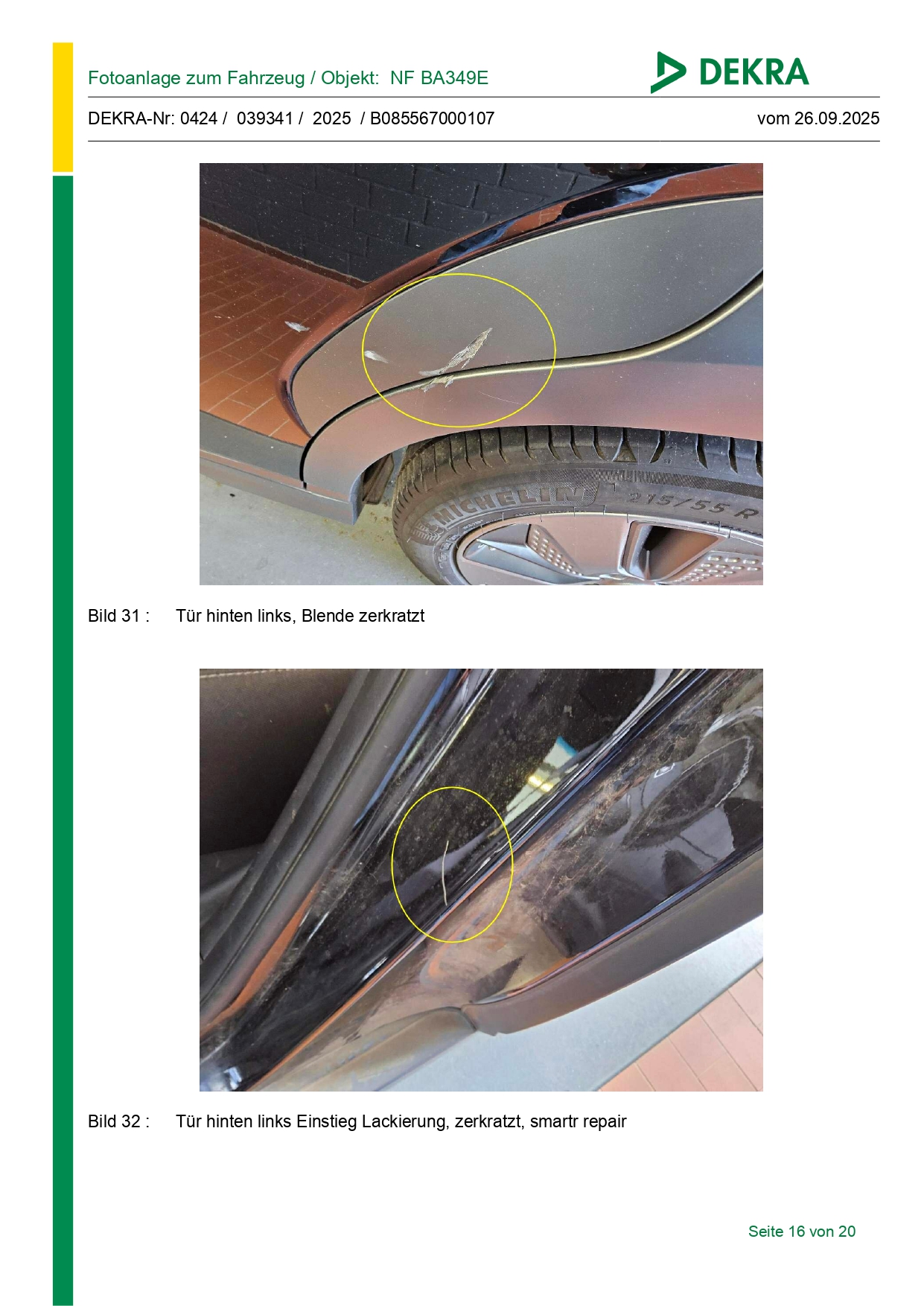 Fotoanlage zum Fahrzeug / Objekt: NF BA349E

DEKRA

DEKRA-Nr: 0424 / 039341 / 2025 / B085567000107

vom 26.09.2025

MICHELIN

215/55 R

Bild 31 : Tür hinten links, Blende zerkratzt

Bild 32 : Tür hinten links Einstieg Lackierung, zerkratzt, smartr repair

Seite 16 von 20