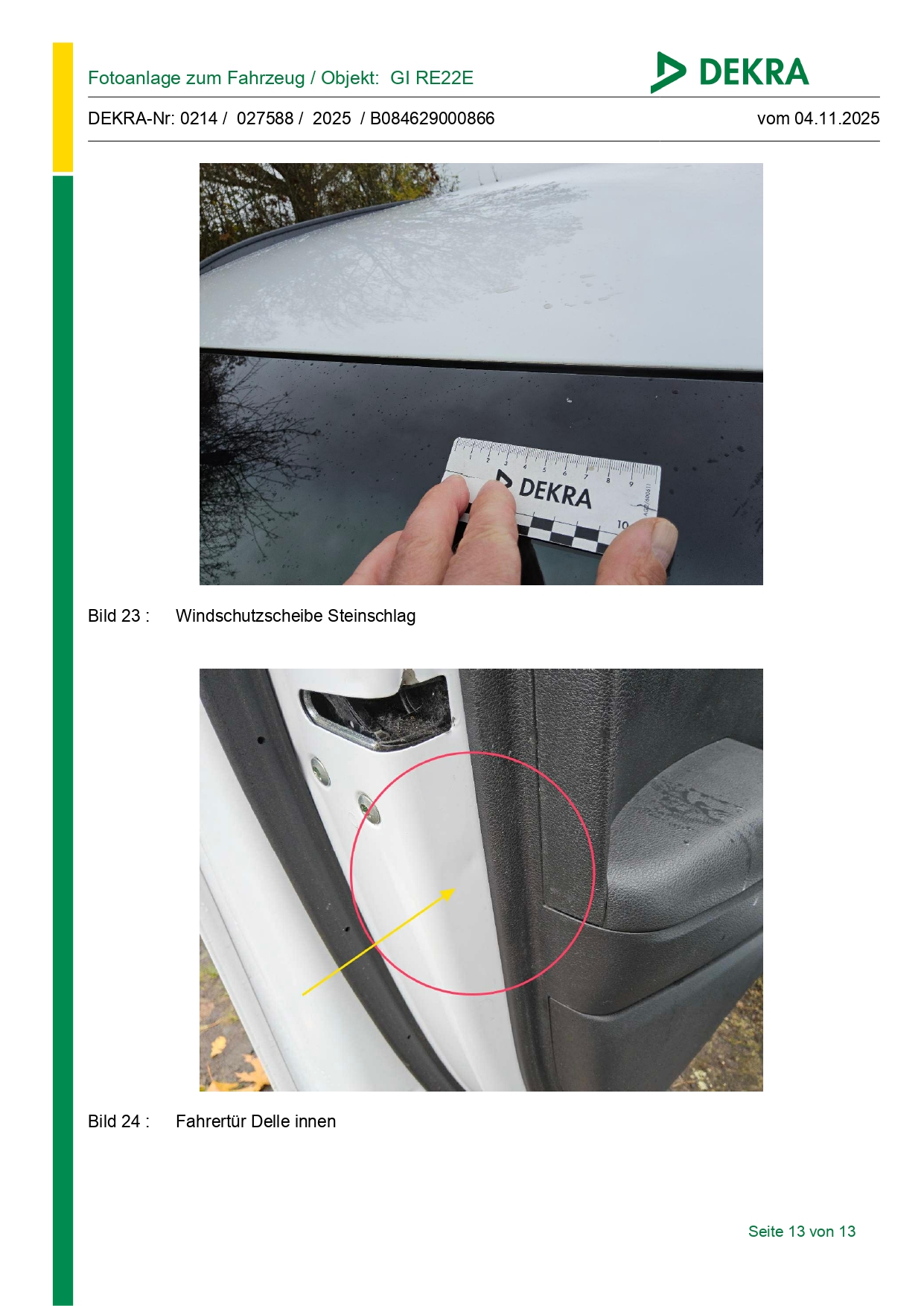 Fotoanlage zum Fahrzeug / Objekt: GI RE22E

DEKRA

DEKRA-Nr: 0214 / 027588 / 2025 / B084629000866

vom 04.11.2025

1 2 3 4 5 6 7 8 9 10

DEKRA

Bild 23 : Windschutzscheibe Steinschlag

Bild 24 : Fahrertür Delle innen

Seite 13 von 13