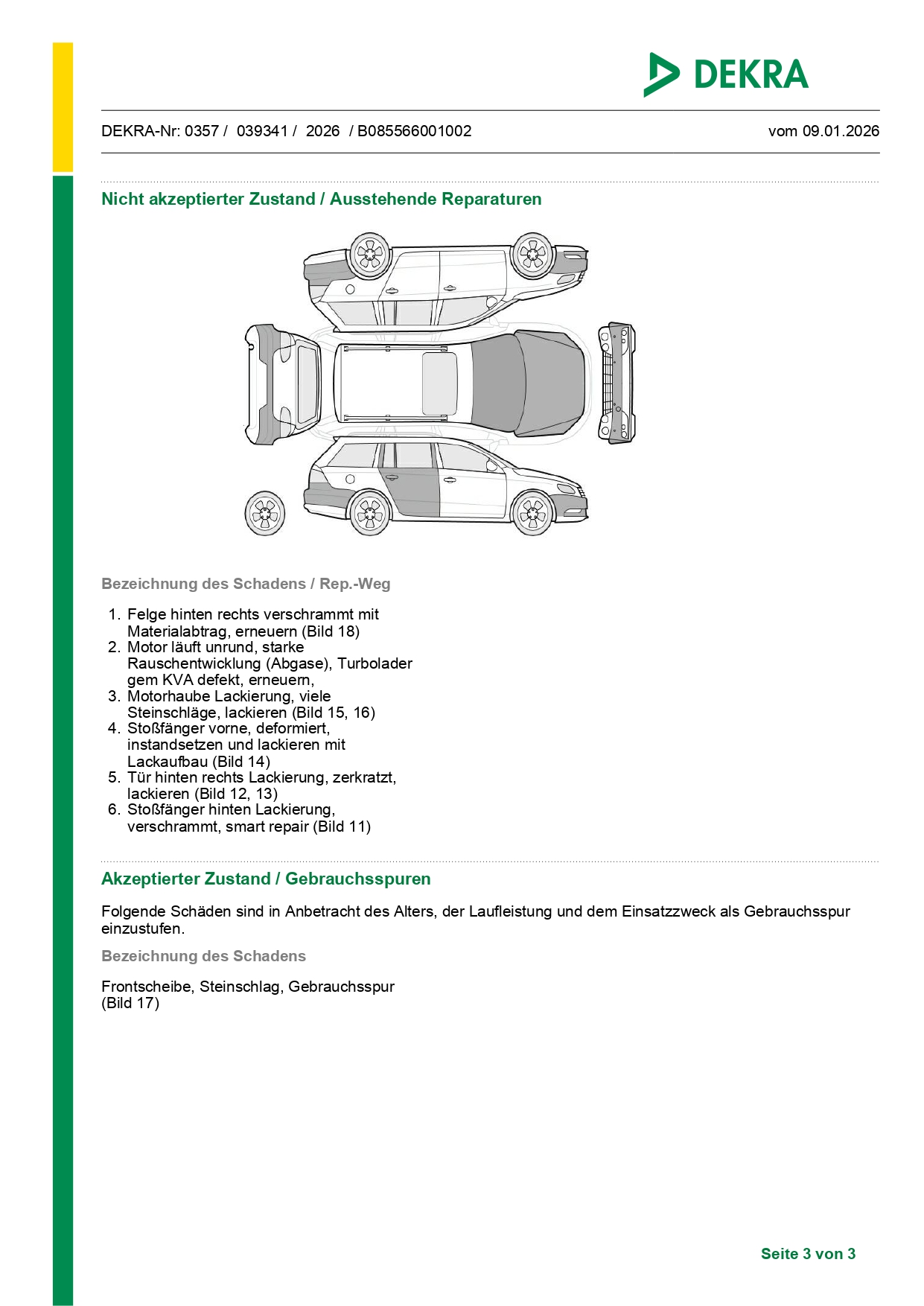 DEKRA

DEKRA-Nr: 0357 / 039341 / 2026 / B085566001002

vom 09.01.2026

Nicht akzeptierter Zustand / Ausstehende Reparaturen

Bezeichnung des Schadens / Rep.-Weg

1. Felge hinten rechts verschrammt mit Materialabtrag, erneuern (Bild 18)
2. Motor läuft unrund, starke Rauschentwicklung (Abgase), Turbolader gem KVA defekt, erneuern,
3. Motorhaube Lackierung, viele Steinschläge, lackieren (Bild 15, 16)
4. Stoßfänger vorne, deformiert, instandsetzen und lackieren mit Lackaufbau (Bild 14)
5. Tür hinten rechts Lackierung, zerkratzt, lackieren (Bild 12, 13)
6. Stoßfänger hinten Lackierung, verschrammt, smart repair (Bild 11)

Akzeptierter Zustand / Gebrauchsspuren

Folgende Schäden sind in Anbetracht des Alters, der Laufleistung und dem Einsatzzweck als Gebrauchsspur einzustufen.

Bezeichnung des Schadens

Frontscheibe, Steinschlag, Gebrauchsspur (Bild 17)

Seite 3 von 3