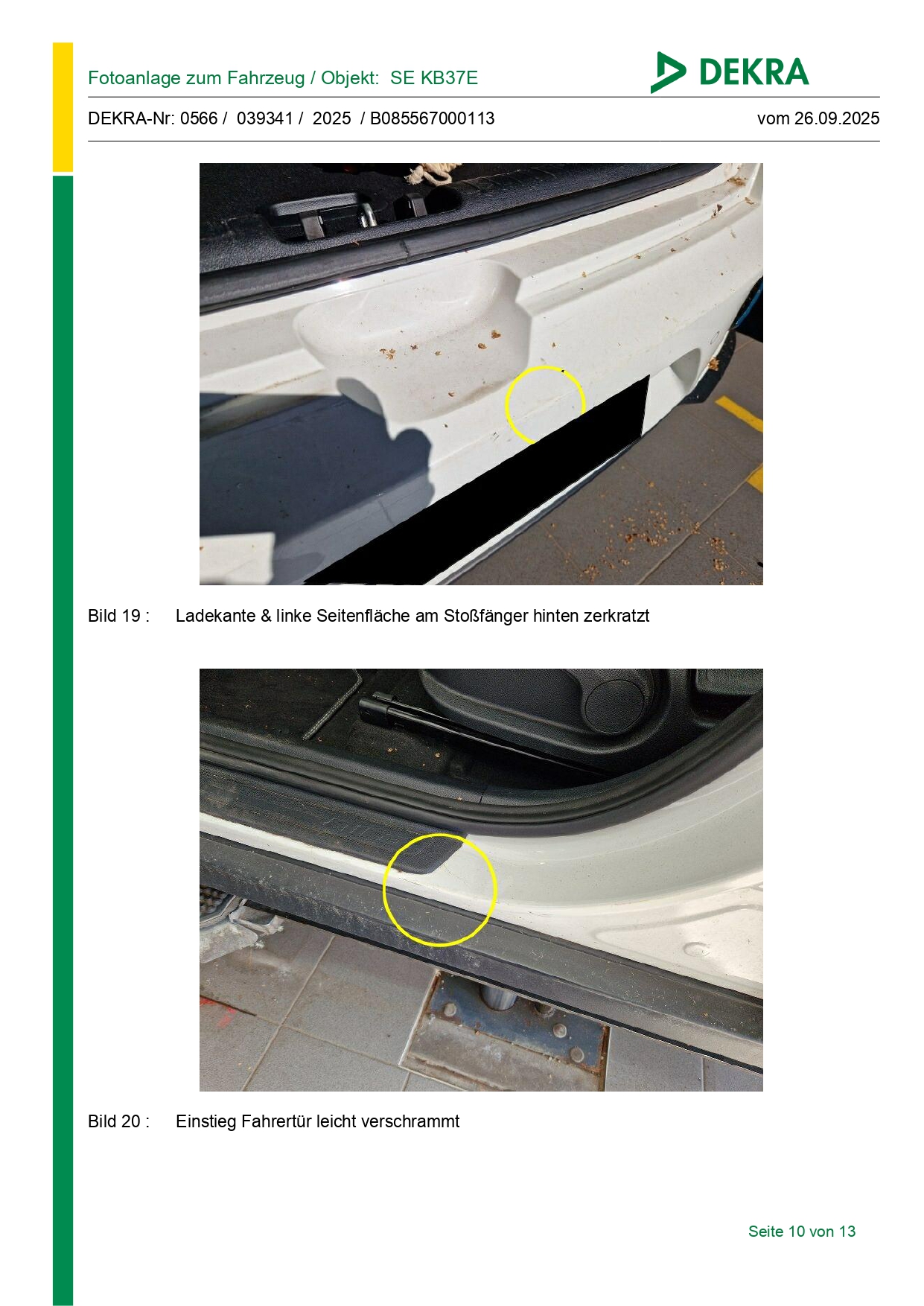 Fotoanlage zum Fahrzeug / Objekt: SE KB37E

DEKRA

DEKRA-Nr: 0566 / 039341 / 2025 / B085567000113

vom 26.09.2025

Bild 19 : Ladekante & linke Seitenfläche am Stoßfänger hinten zerkratzt

Bild 20 : Einstieg Fahrertür leicht verschrammt

Seite 10 von 13