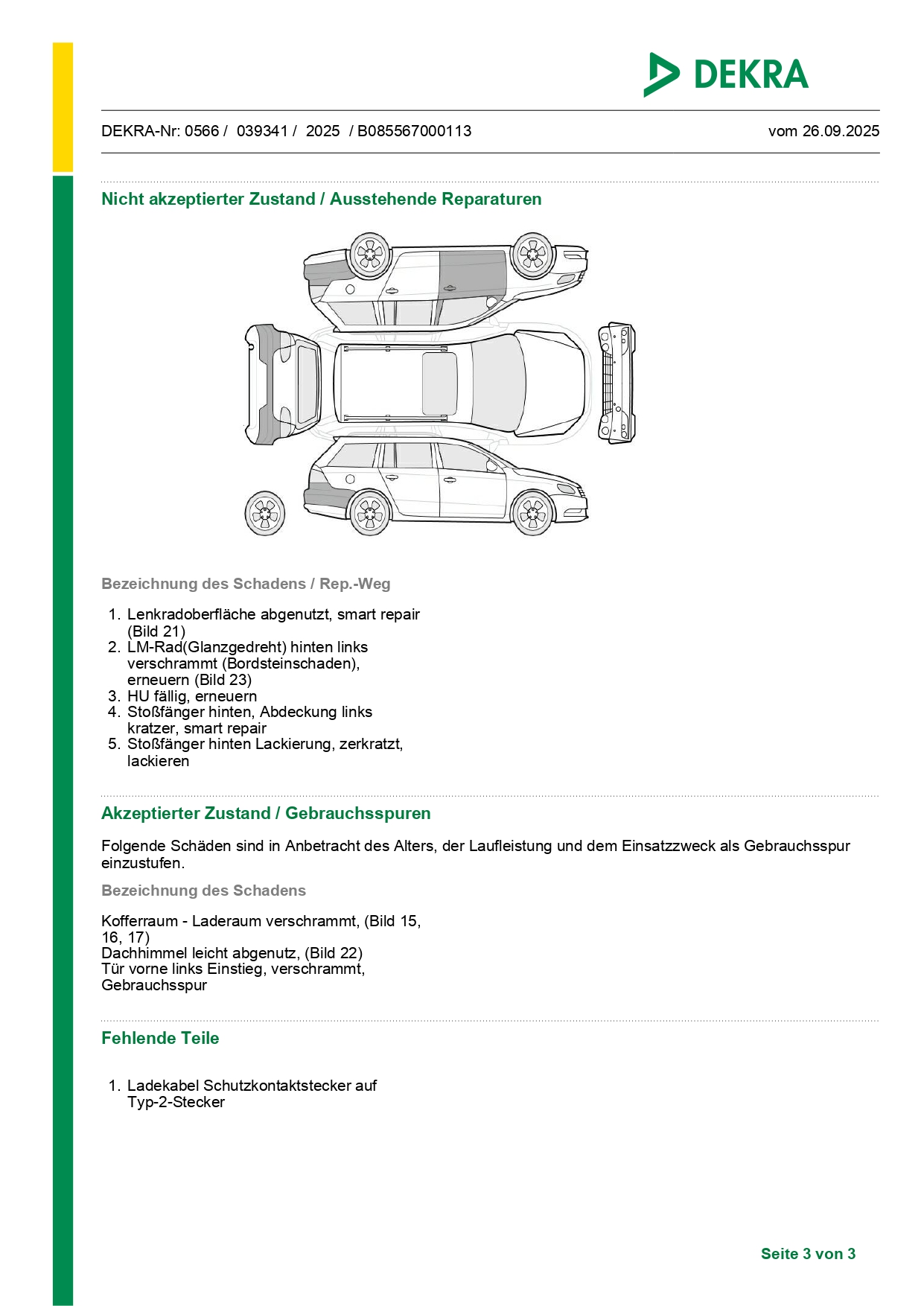 DEKRA

DEKRA-Nr: 0566 / 039341 / 2025 / B085567000113

vom 26.09.2025

Nicht akzeptierter Zustand / Ausstehende Reparaturen

Bezeichnung des Schadens / Rep.-Weg

1. Lenkradoberfläche abgenutzt, smart repair (Bild 21)
2. LM-Rad(Glanzgedreht) hinten links verschrammt (Bordsteinschaden), erneuern (Bild 23)
3. HU fällig, erneuern
4. Stoßfänger hinten, Abdeckung links kratzer, smart repair
5. Stoßfänger hinten Lackierung, zerkratzt, lackieren

Akzeptierter Zustand / Gebrauchsspuren

Folgende Schäden sind in Anbetracht des Alters, der Laufleistung und dem Einsatzzweck als Gebrauchsspur einzustufen.

Bezeichnung des Schadens

Kofferraum - Laderaum verschrammt, (Bild 15, 16, 17)
Dachhimmel leicht abgenutz, (Bild 22)
Tür vorne links Einstieg, verschrammt, Gebrauchsspur

Fehlende Teile

1. Ladekabel Schutzkontaktstecker auf Typ-2-Stecker

Seite 3 von 3