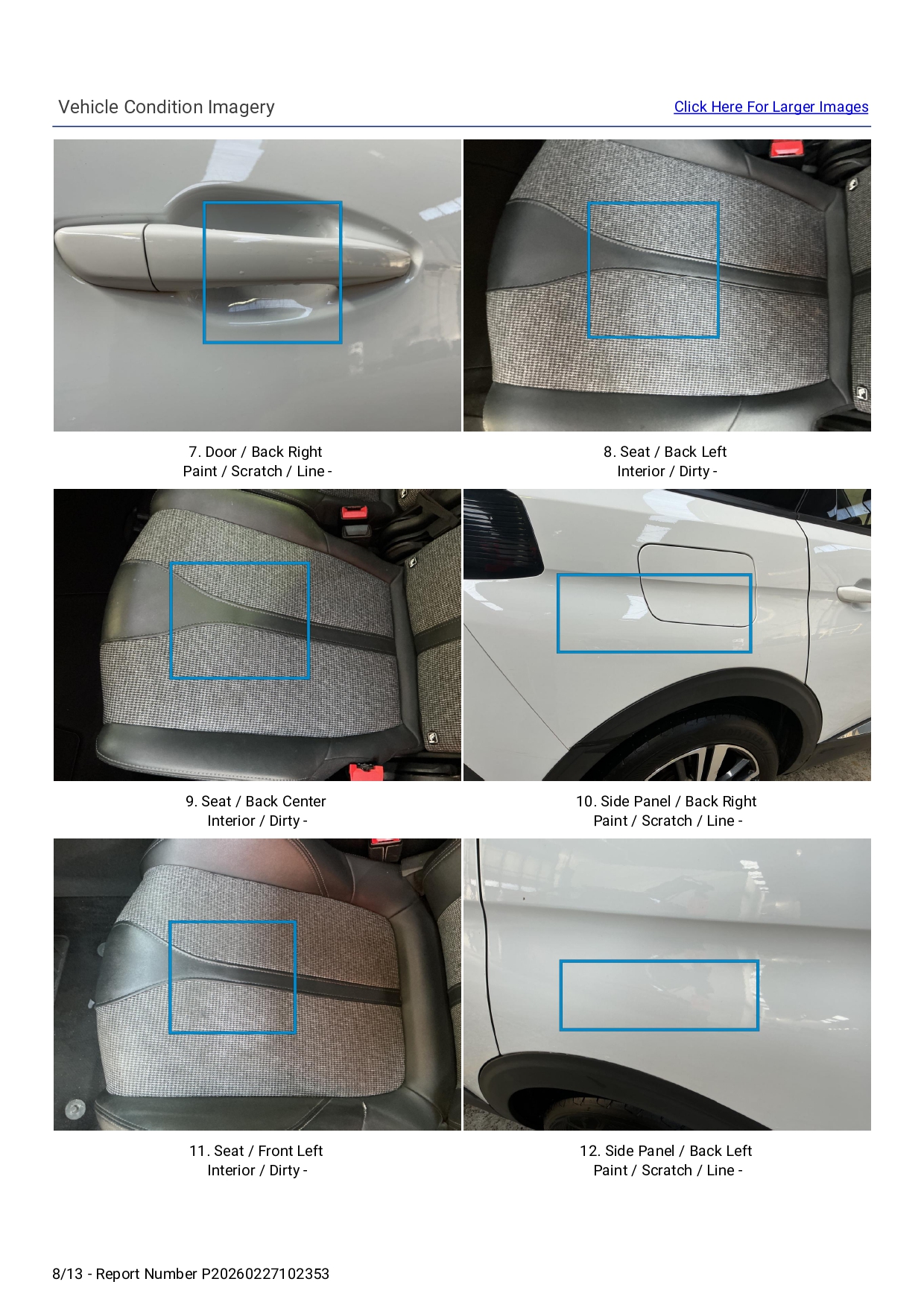 Vehicle Condition Imagery

Click Here For Larger Images

7. Door / Back Right
Paint / Scratch / Line -

8. Seat / Back Left
Interior / Dirty -

9. Seat / Back Center
Interior / Dirty -

10. Side Panel / Back Right
Paint / Scratch / Line -

11. Seat / Front Left
Interior / Dirty -

12. Side Panel / Back Left
Paint / Scratch / Line -

8/13 - Report Number P20260227102353