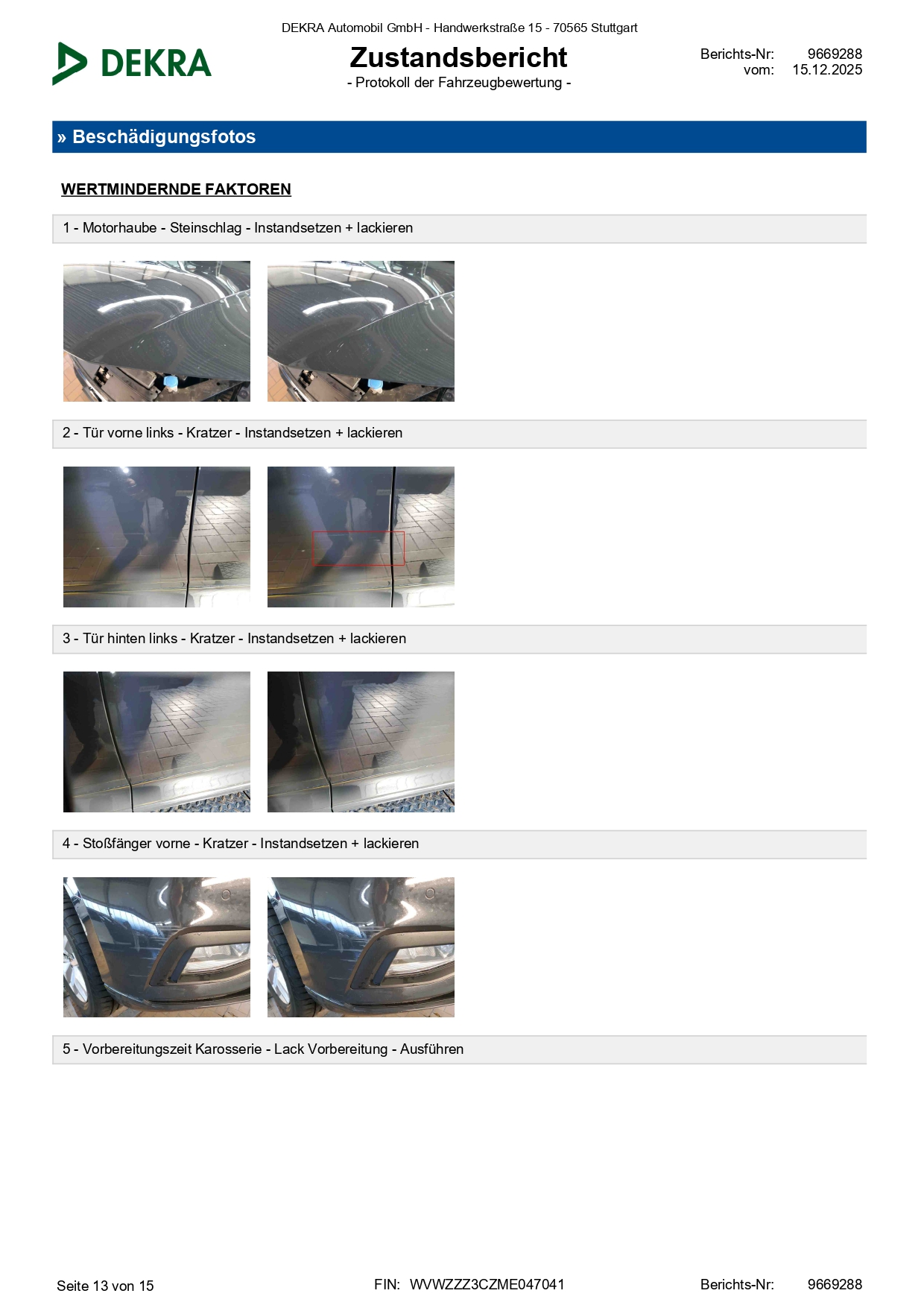 DEKRA Automobil GmbH - Handwerkstraße 15 - 70565 Stuttgart

DEKRA

Zustandsbericht
- Protokoll der Fahrzeugbewertung -

Berichts-Nr: 9669288
vom: 15.12.2025

» Beschädigungsfotos

WERTMINDERNDE FAKTOREN

1 - Motorhaube - Steinschlag - Instandsetzen + lackieren

2 - Tür vorne links - Kratzer - Instandsetzen + lackieren

3 - Tür hinten links - Kratzer - Instandsetzen + lackieren

4 - Stoßfänger vorne - Kratzer - Instandsetzen + lackieren

5 - Vorbereitungszeit Karosserie - Lack Vorbereitung - Ausführen

Seite 13 von 15

FIN: WVWZZZ3CZME047041

Berichts-Nr: 9669288