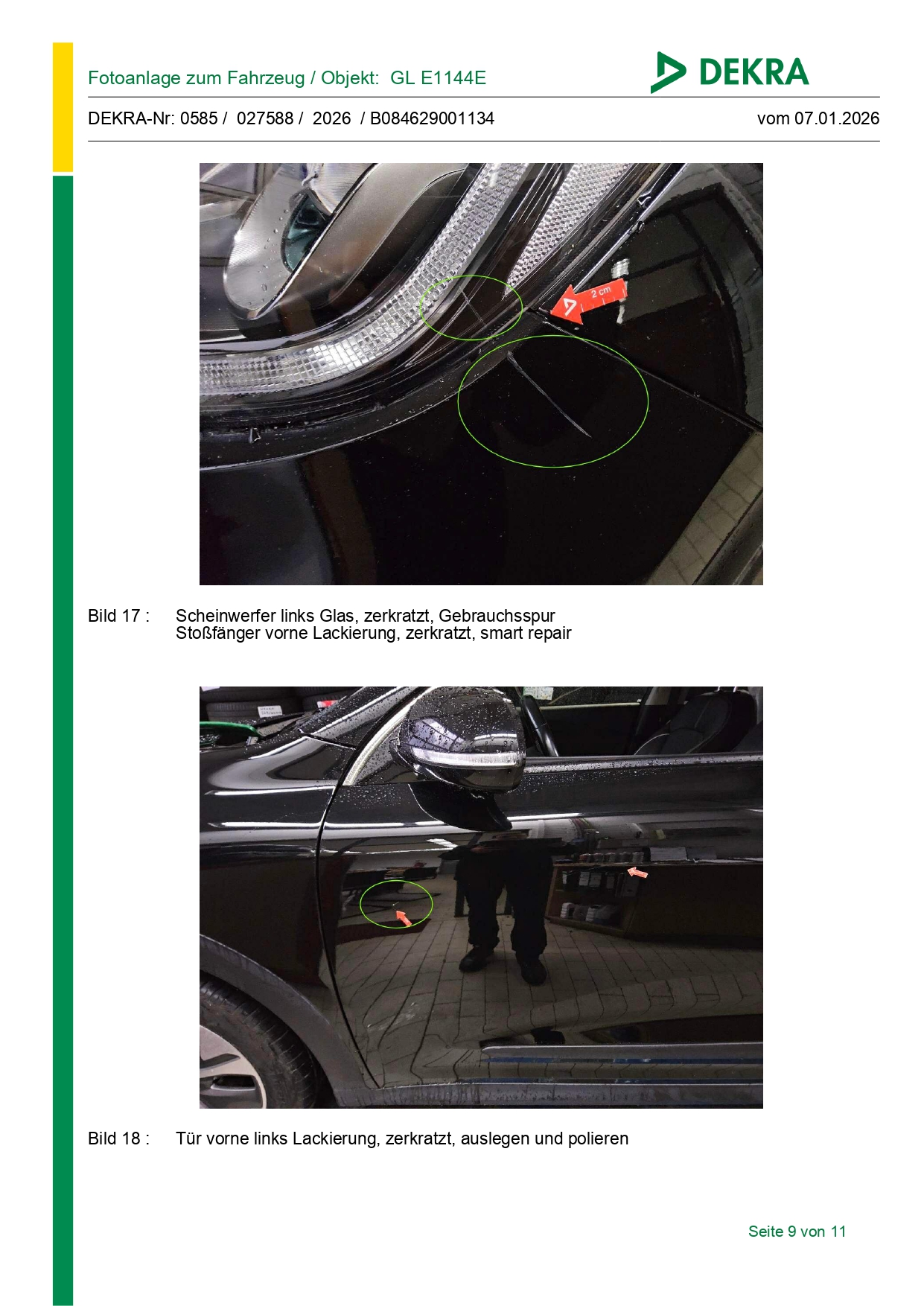 Fotoanlage zum Fahrzeug / Objekt: GL E1144E

DEKRA

DEKRA-Nr: 0585 / 027588 / 2026 / B084629001134

vom 07.01.2026

2 cm

Bild 17 : Scheinwerfer links Glas, zerkratzt, Gebrauchsspur
Stoßfänger vorne Lackierung, zerkratzt, smart repair

Bild 18 : Tür vorne links Lackierung, zerkratzt, auslegen und polieren

Seite 9 von 11