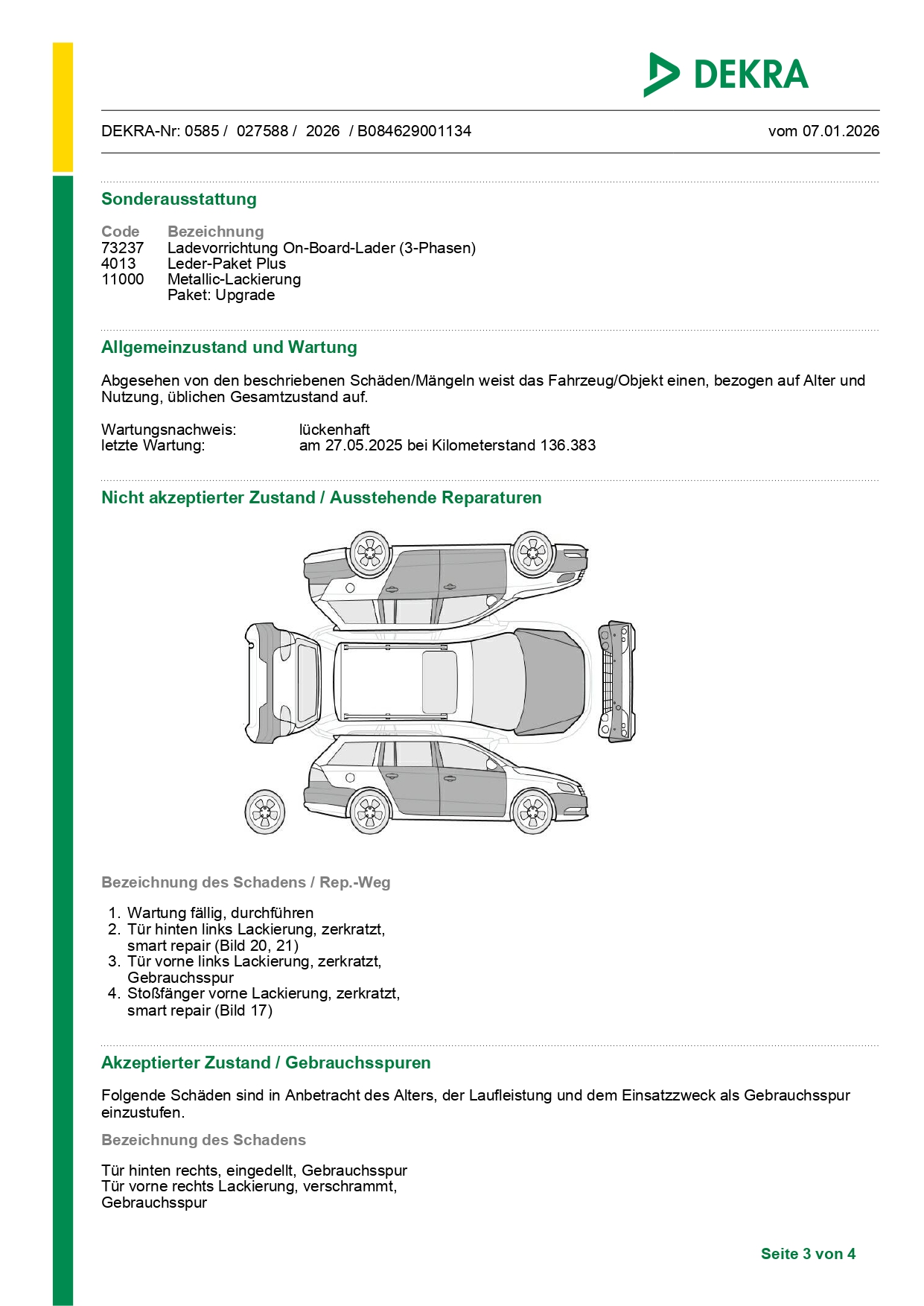 DEKRA

DEKRA-Nr: 0585 / 027588 / 2026 / B084629001134

vom 07.01.2026

Sonderausstattung

| Code | Bezeichnung |
|---|---|
| 73237 | Ladevorrichtung On-Board-Lader (3-Phasen) |
| 4013 | Leder-Paket Plus |
| 11000 | Metallic-Lackierung |
| | Paket: Upgrade |

Allgemeinzustand und Wartung

Abgesehen von den beschriebenen Schäden/Mängeln weist das Fahrzeug/Objekt einen, bezogen auf Alter und Nutzung, üblichen Gesamtzustand auf.

Wartungsnachweis: lückenhaft
letzte Wartung: am 27.05.2025 bei Kilometerstand 136.383

Nicht akzeptierter Zustand / Ausstehende Reparaturen

Bezeichnung des Schadens / Rep.-Weg

1. Wartung fällig, durchführen
2. Tür hinten links Lackierung, zerkratzt, smart repair (Bild 20, 21)
3. Tür vorne links Lackierung, zerkratzt, Gebrauchsspur
4. Stoßfänger vorne Lackierung, zerkratzt, smart repair (Bild 17)

Akzeptierter Zustand / Gebrauchsspuren

Folgende Schäden sind in Anbetracht des Alters, der Laufleistung und dem Einsatzzweck als Gebrauchsspur einzustufen.

Bezeichnung des Schadens

Tür hinten rechts, eingedellt, Gebrauchsspur
Tür vorne rechts Lackierung, verschrammt, Gebrauchsspur

Seite 3 von 4