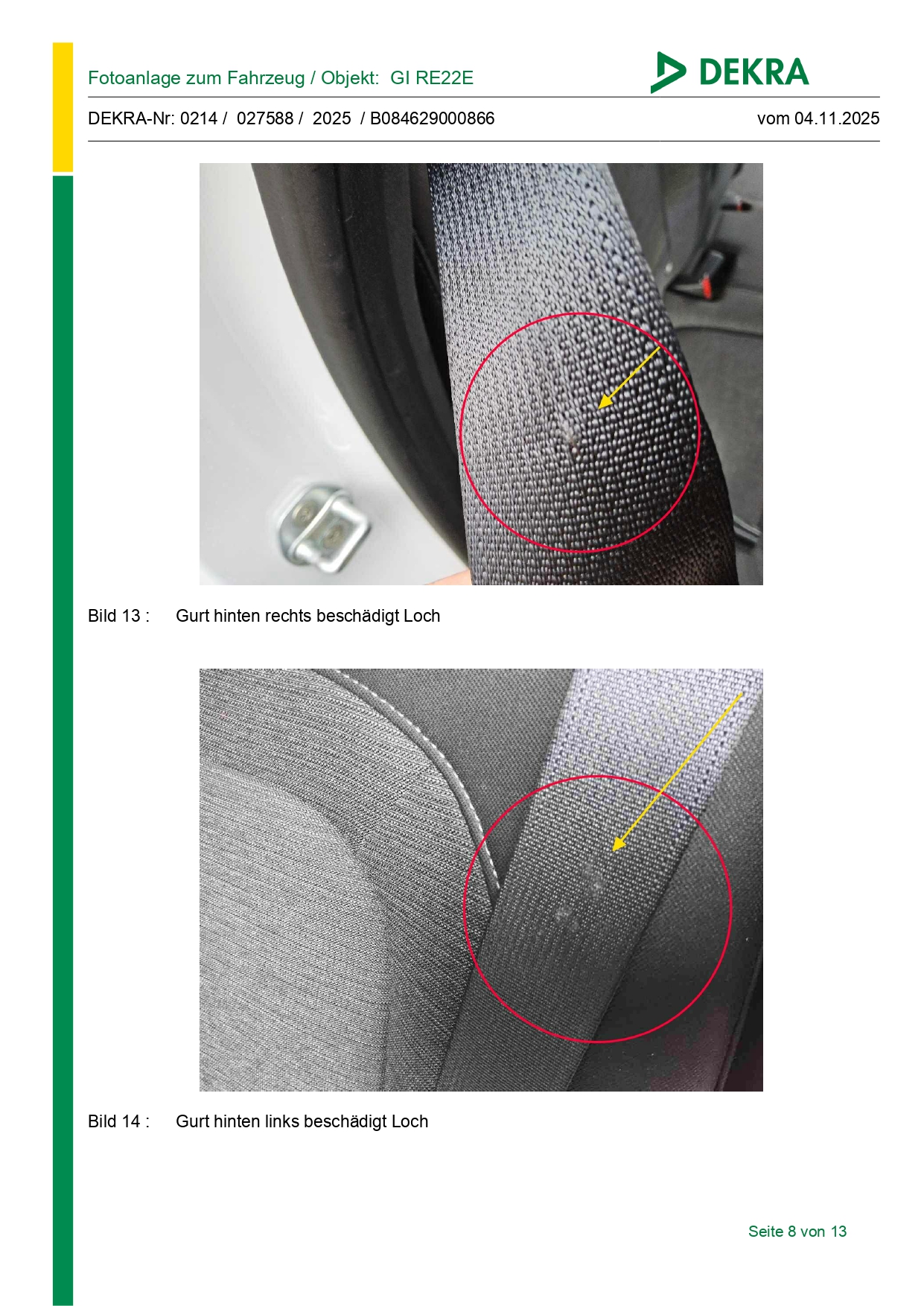 Fotoanlage zum Fahrzeug / Objekt: GI RE22E

DEKRA

DEKRA-Nr: 0214 / 027588 / 2025 / B084629000866

vom 04.11.2025

Bild 13 : Gurt hinten rechts beschädigt Loch

Bild 14 : Gurt hinten links beschädigt Loch

Seite 8 von 13