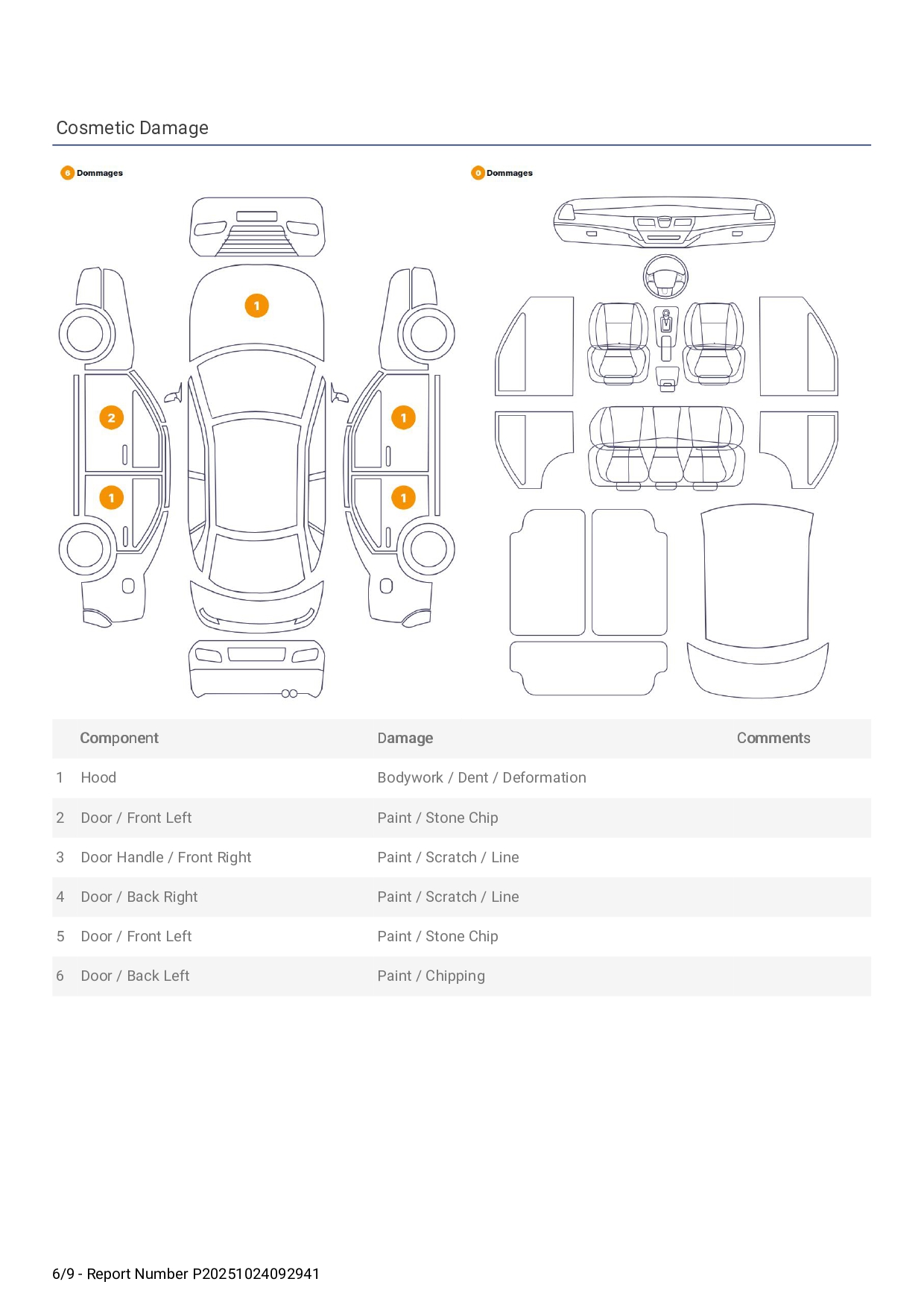 Cosmetic Damage

6 Dommages

1

2

1

1

1

0 Dommages

| | Component | Damage | Comments |
|---|---|---|---|
| 1 | Hood | Bodywork / Dent / Deformation | |
| 2 | Door / Front Left | Paint / Stone Chip | |
| 3 | Door Handle / Front Right | Paint / Scratch / Line | |
| 4 | Door / Back Right | Paint / Scratch / Line | |
| 5 | Door / Front Left | Paint / Stone Chip | |
| 6 | Door / Back Left | Paint / Chipping | |

6/9 - Report Number P20251024092941