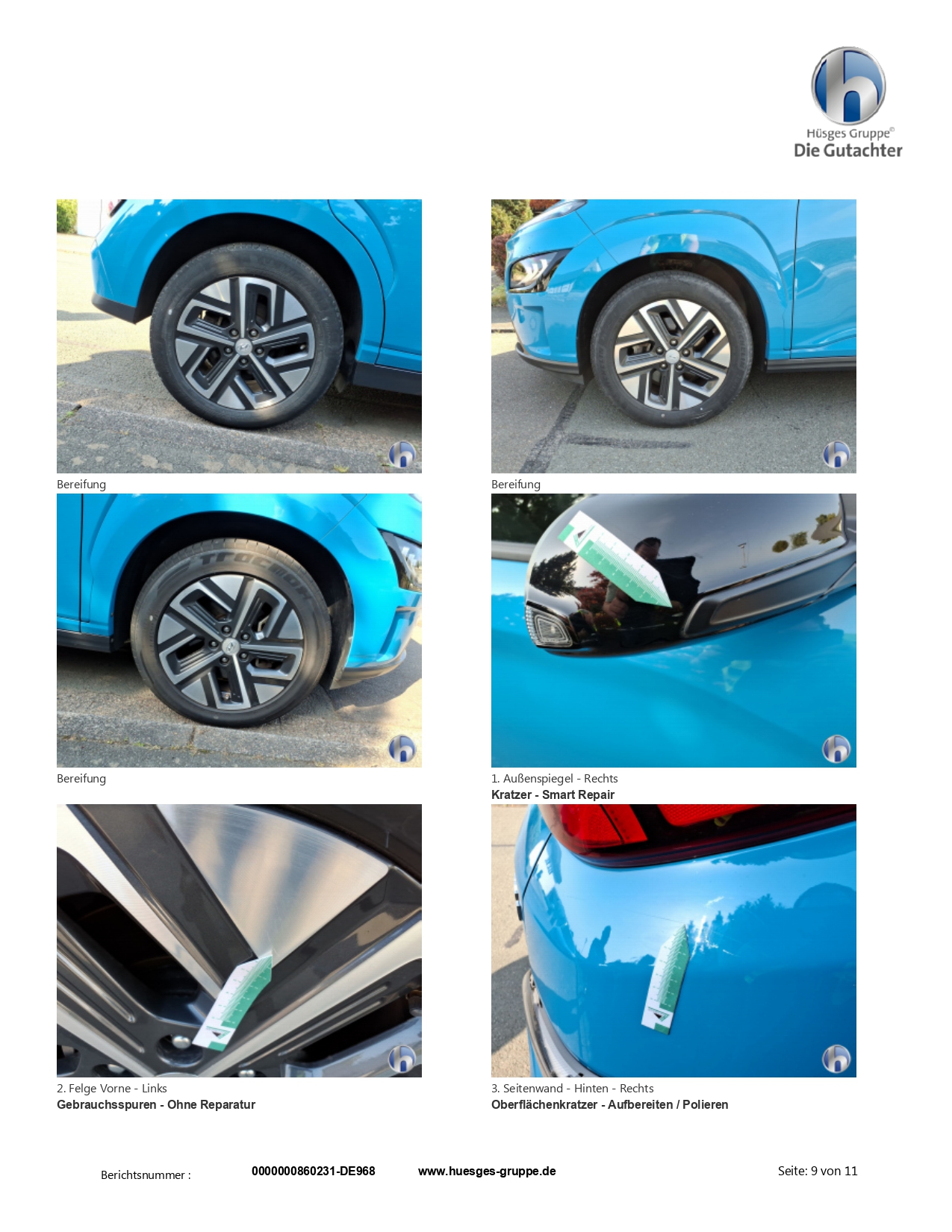 Hüsges Gruppe©
Die Gutachter

Bereifung

Bereifung

Bereifung

1. Außenspiegel - Rechts
**Kratzer - Smart Repair**

2. Felge Vorne - Links
**Gebrauchsspuren - Ohne Reparatur**

3. Seitenwand - Hinten - Rechts
**Oberflächenkratzer - Aufbereiten / Polieren**

Berichtsnummer : 0000000860231-DE968 www.huesges-gruppe.de Seite: 9 von 11